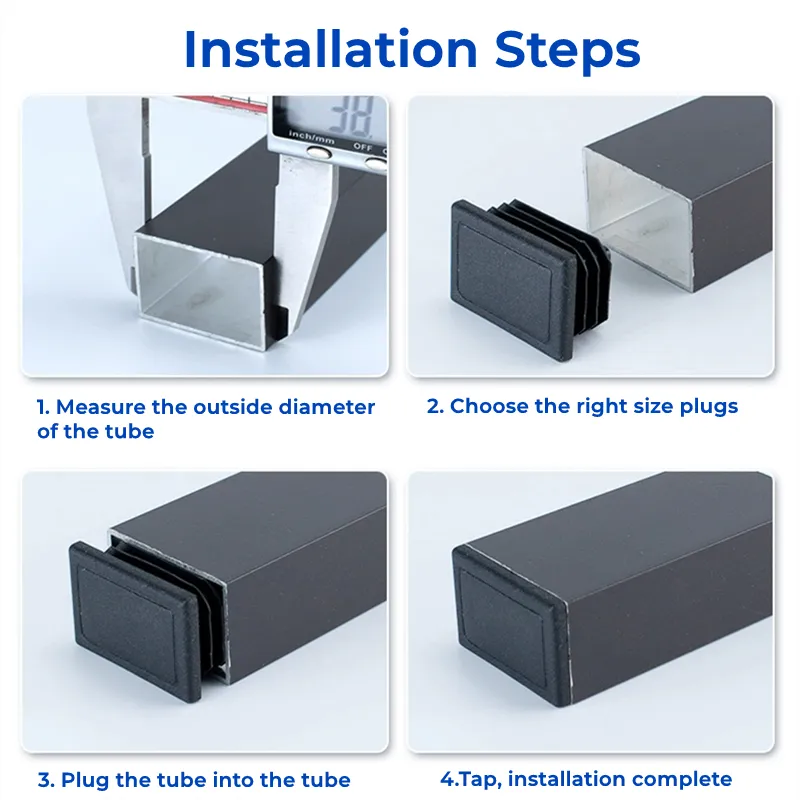 Installation Steps

38.

inch/mm OFF

1. Measure the outside diameter of the tube

2. Choose the right size plugs

3. Plug the tube into the tube

4.Tap, installation complete