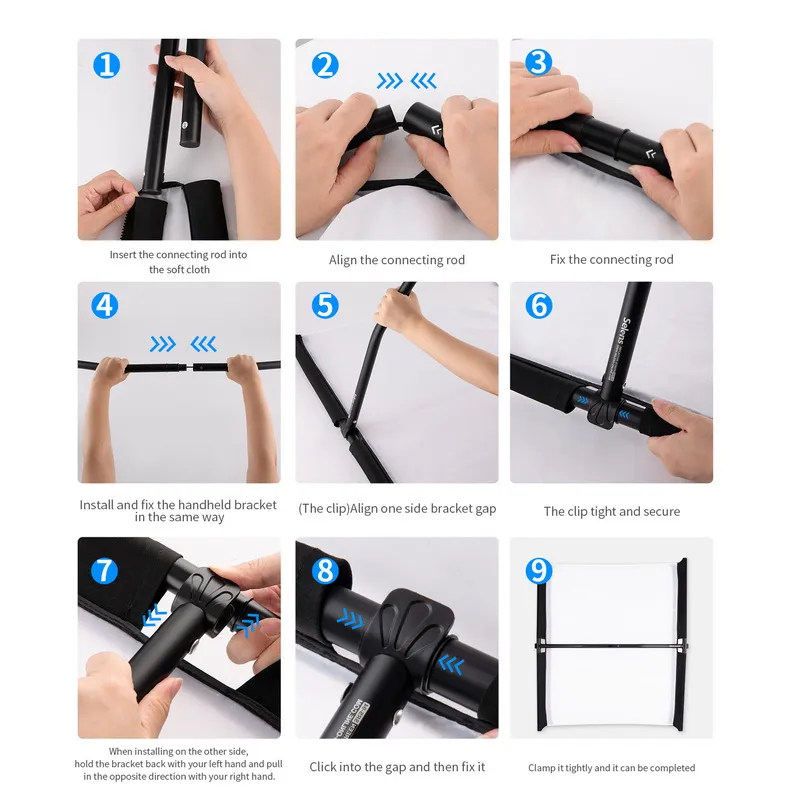 1

Insert the connecting rod into the soft cloth

2

Align the connecting rod

3

Fix the connecting rod

4

Install and fix the handheld bracket in the same way

5

(The clip)Align one side bracket gap

6

Selens

The clip tight and secure

7

When installing on the other side, hold the bracket back with your left hand and pull in the opposite direction with your right hand.

8

Click into the gap and then fix it

9

Clamp it tightly and it can be completed