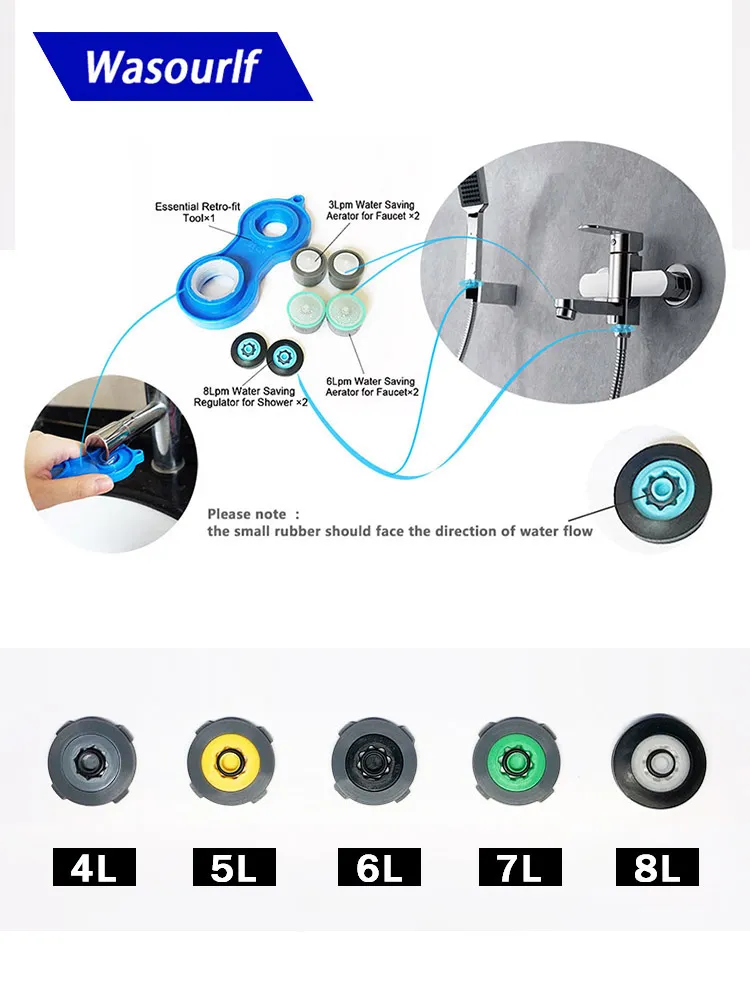 Wasourlf

Essential Retro-fit Tool×1

3Lpm Water Saving Aerator for Faucet ×2

8Lpm Water Saving Regulator for Shower ×2

6Lpm Water Saving Aerator for Faucet×2

Please note :
the small rubber should face the direction of water flow

4L

5L

6L

7L

8L