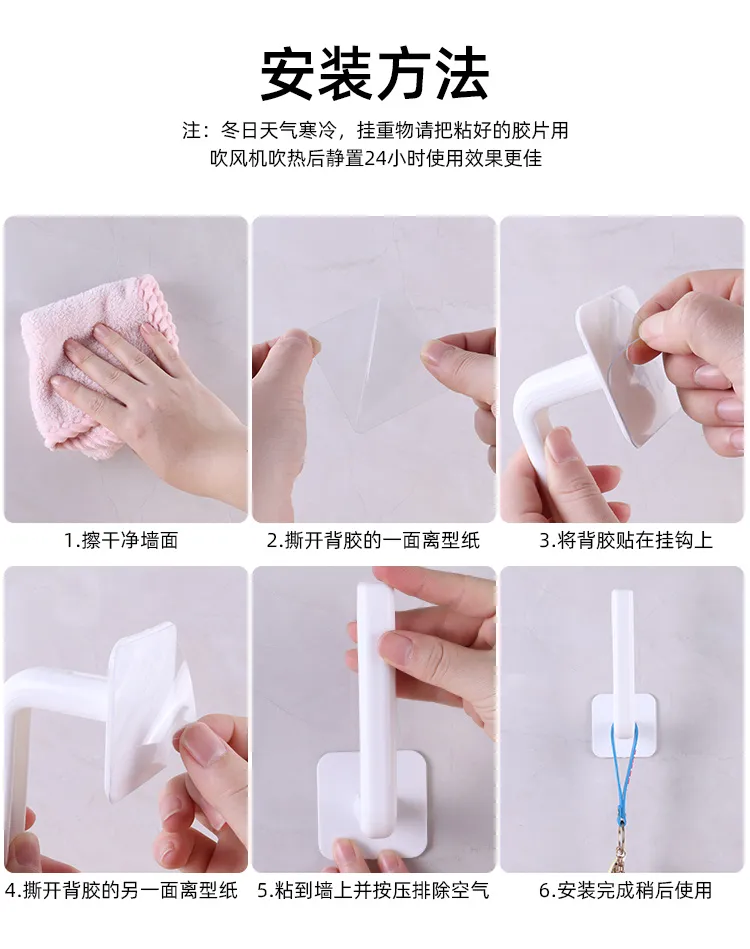 安装方法

注：冬日天气寒冷，挂重物请把粘好的胶片用吹风机吹热后静置24小时使用效果更佳

1.擦干净墙面

2.撕开背胶的一面离型纸

3.将背胶贴在挂钩上

4.撕开背胶的另一面离型纸

5.粘到墙上并按压排除空气

6.安装完成稍后使用