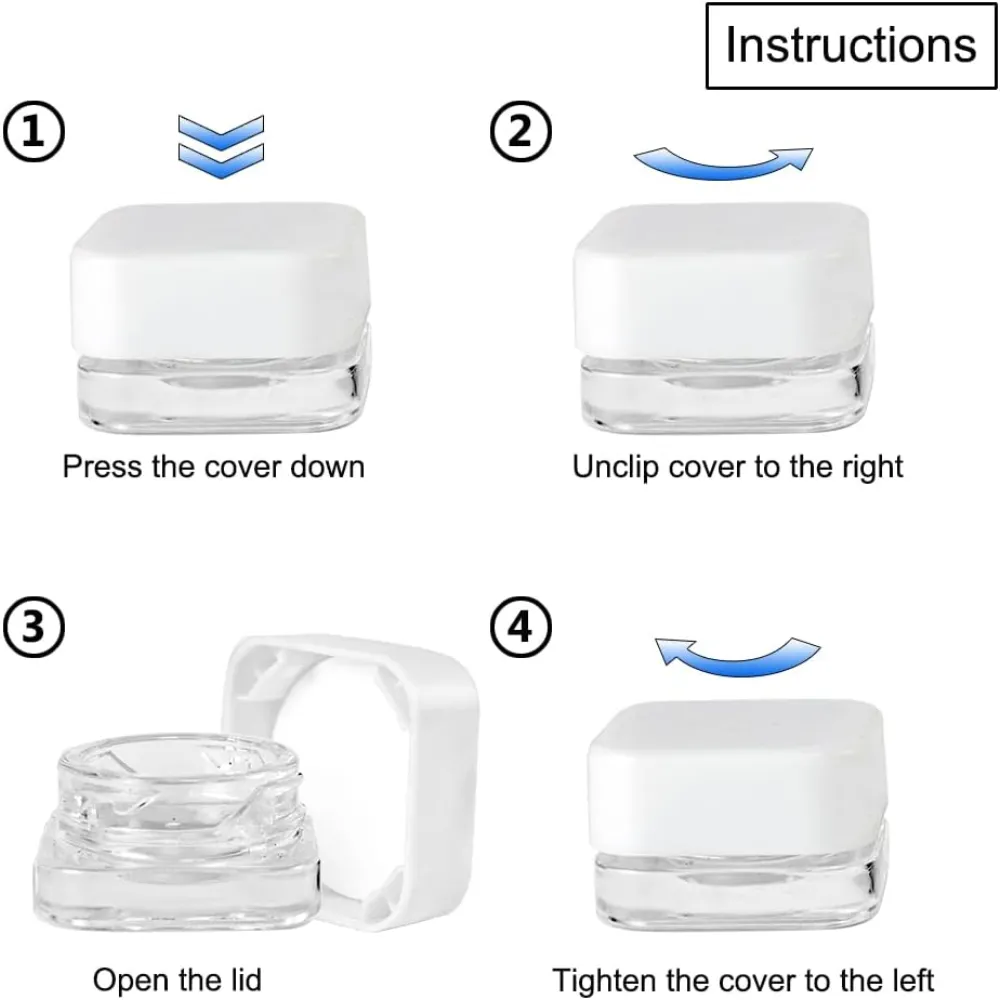 Instructions

①

Press the cover down

②

Unclip cover to the right

③

Open the lid

④

Tighten the cover to the left