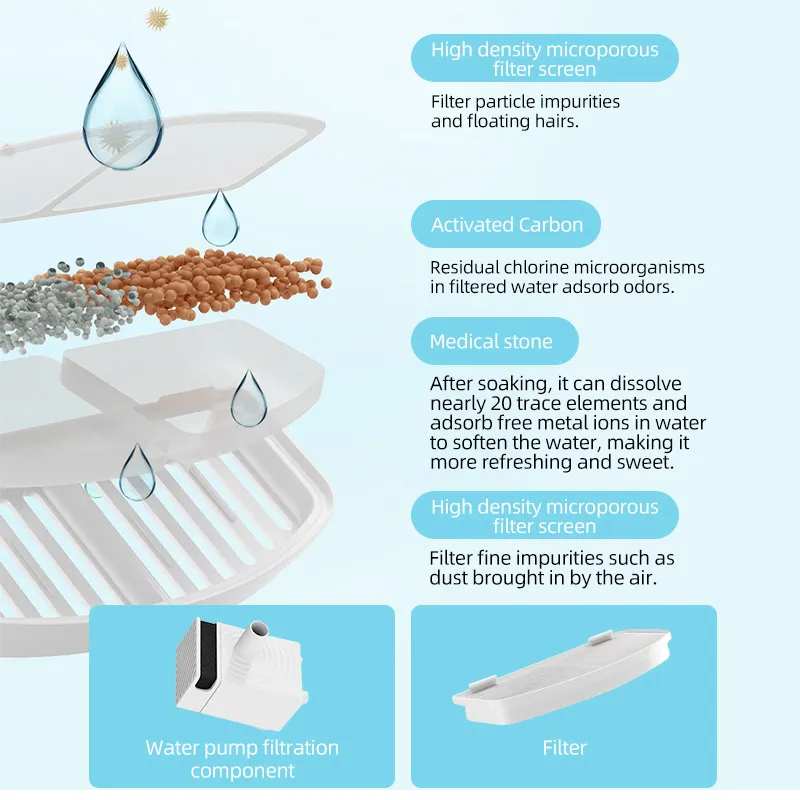 High density microporous filter screen

Filter particle impurities and floating hairs.

Activated Carbon

Residual chlorine microorganisms in filtered water adsorb odors.

Medical stone

After soaking, it can dissolve nearly 20 trace elements and adsorb free metal ions in water to soften the water, making it more refreshing and sweet.

High density microporous filter screen

Filter fine impurities such as dust brought in by the air.

Water pump filtration component

Filter