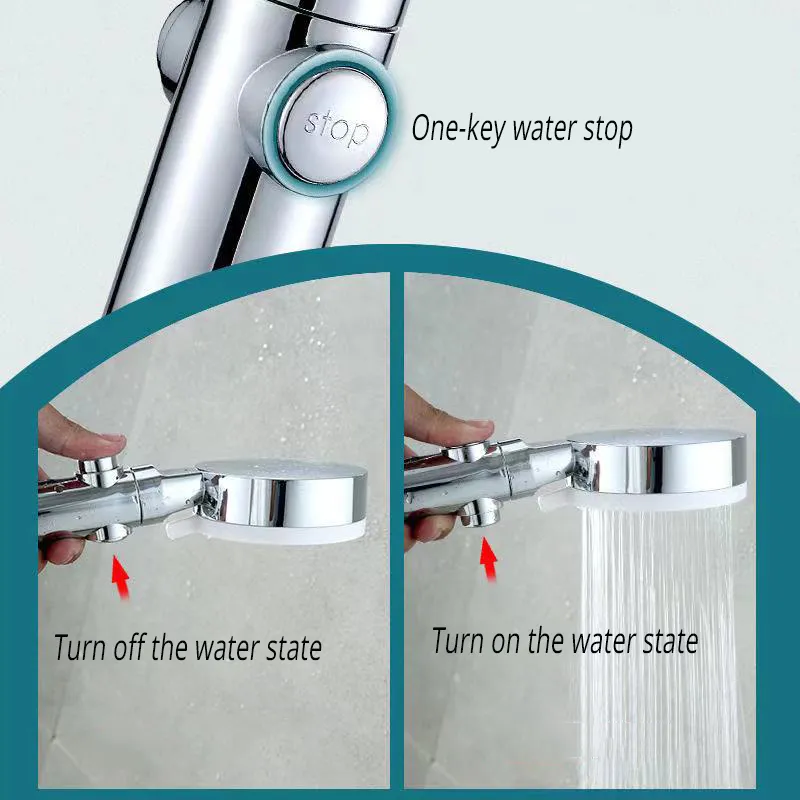 stop

One-key water stop

Turn off the water state

Turn on the water state