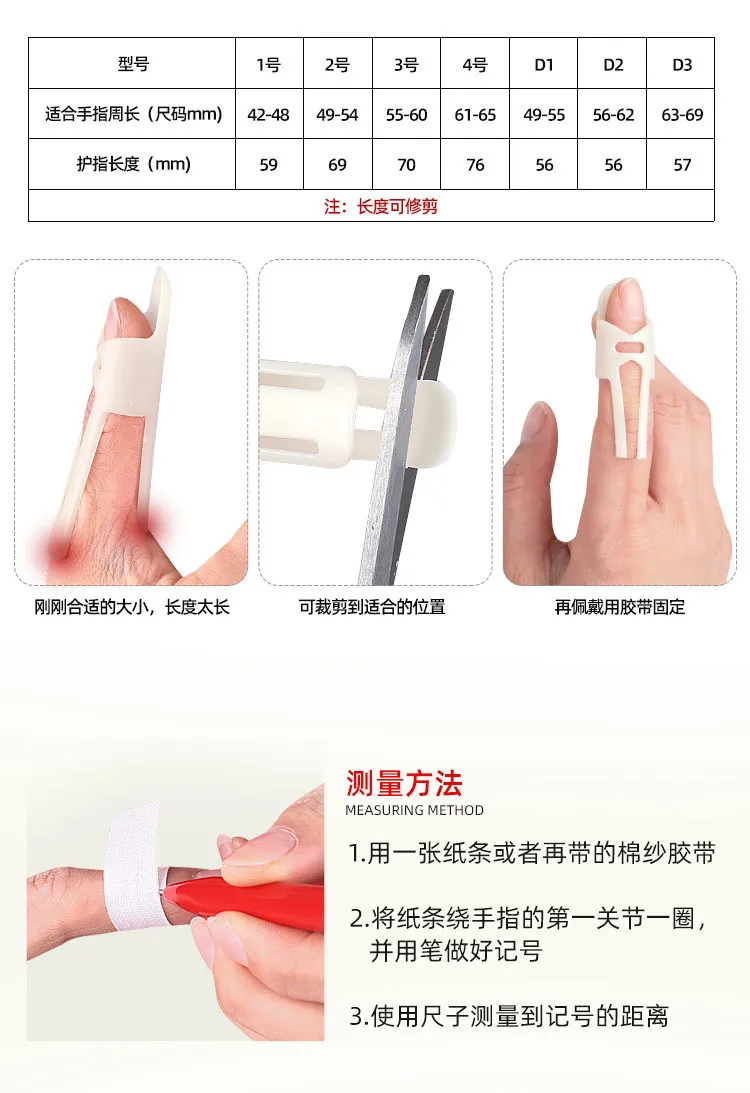 | 型号 | 1号 | 2号 | 3号 | 4号 | D1 | D2 | D3 |
|---|---|---|---|---|---|---|---|
| 适合手指周长（尺码mm） | 42-48 | 49-54 | 55-60 | 61-65 | 49-55 | 56-62 | 63-69 |
| 护指长度（mm） | 59 | 69 | 70 | 76 | 56 | 56 | 57 |
| 注：长度可修剪 | | | | | | | |

刚刚合适的大小，长度太长

可裁剪到适合的位置

再佩戴用胶带固定

测量方法
MEASURING METHOD

1.用一张纸条或者再带的棉纱胶带

2.将纸条绕手指的第一关节一圈，并用笔做好记号

3.使用尺子测量到记号的距离