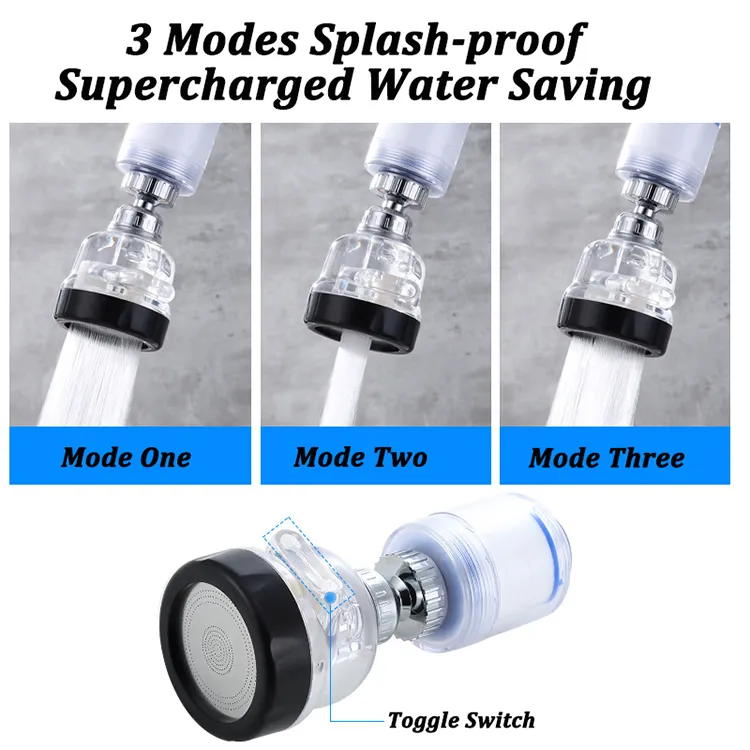 3 Modes Splash-proof
Supercharged Water Saving

Mode One

Mode Two

Mode Three

Toggle Switch