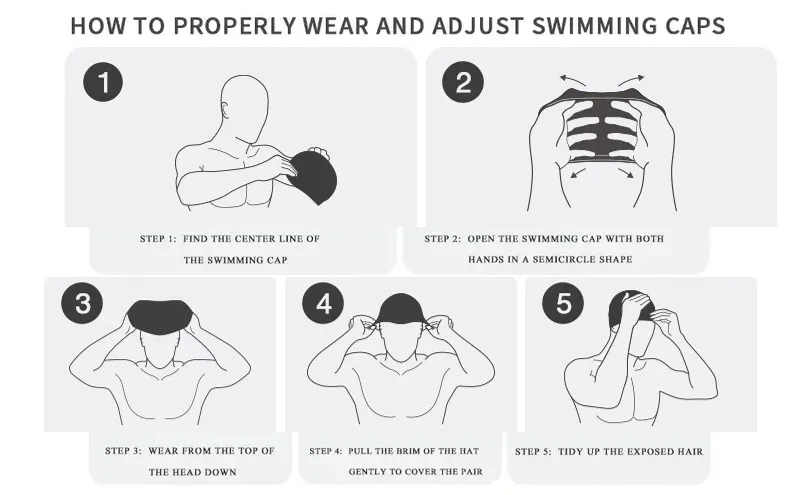 HOW TO PROPERLY WEAR AND ADJUST SWIMMING CAPS

1

STEP 1: FIND THE CENTER LINE OF THE SWIMMING CAP

2

STEP 2: OPEN THE SWIMMING CAP WITH BOTH HANDS IN A SEMICIRCLE SHAPE

3

STEP 3: WEAR FROM THE TOP OF THE HEAD DOWN

4

STEP 4: PULL THE BRIM OF THE HAT GENTLY TO COVER THE PAIR

5

STEP 5: TIDY UP THE EXPOSED HAIR