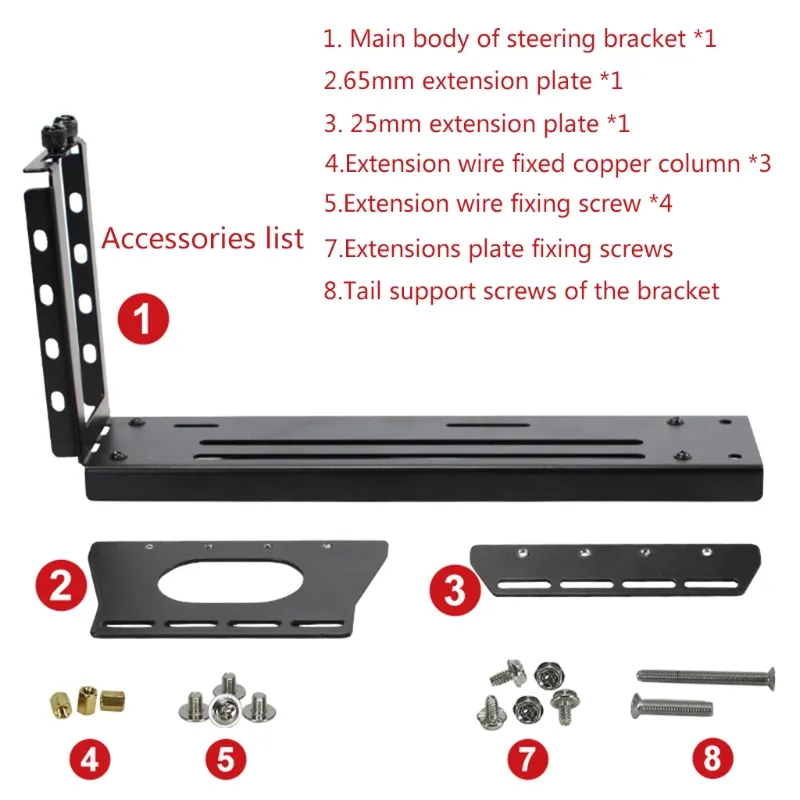 1. Main body of steering bracket *1
2.65mm extension plate *1
3. 25mm extension plate *1
4.Extension wire fixed copper column *3
5.Extension wire fixing screw *4
7.Extensions plate fixing screws
8.Tail support screws of the bracket

Accessories list

1

2

3

4

5

7

8