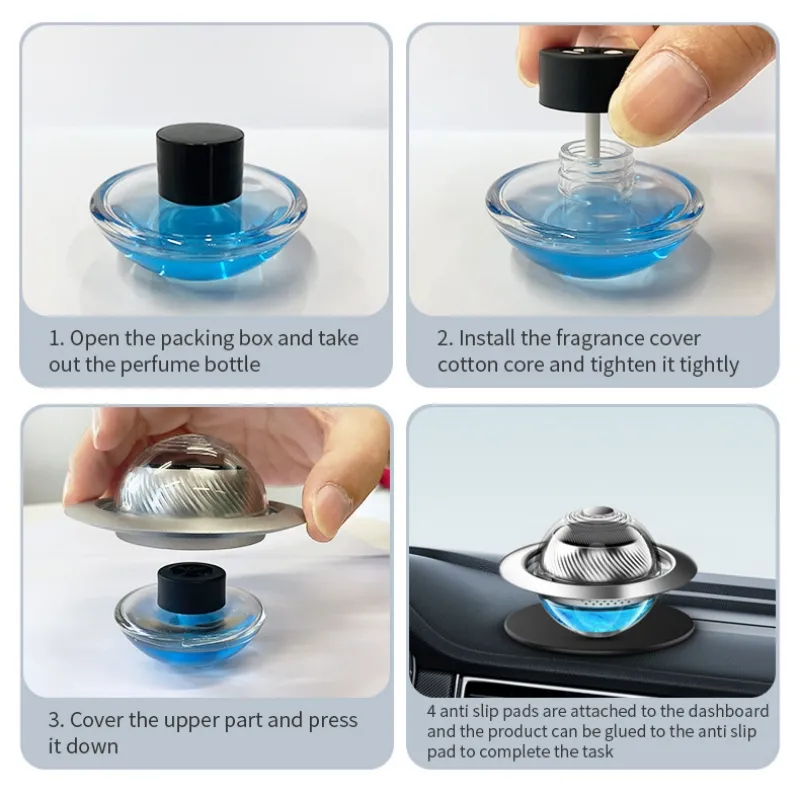 1. Open the packing box and take out the perfume bottle

2. Install the fragrance cover cotton core and tighten it tightly

3. Cover the upper part and press it down

4 anti slip pads are attached to the dashboard and the product can be glued to the anti slip pad to complete the task