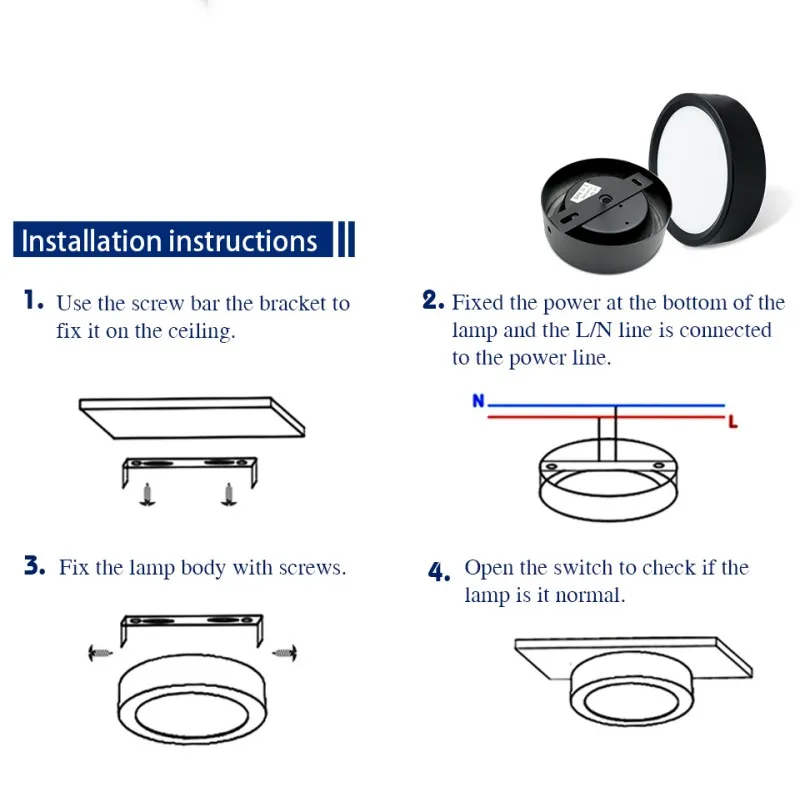 Installation instructions

1. Use the screw bar the bracket to fix it on the ceiling.

2. Fixed the power at the bottom of the lamp and the L/N line is connected to the power line.

N

L

3. Fix the lamp body with screws.

4. Open the switch to check if the lamp is it normal.