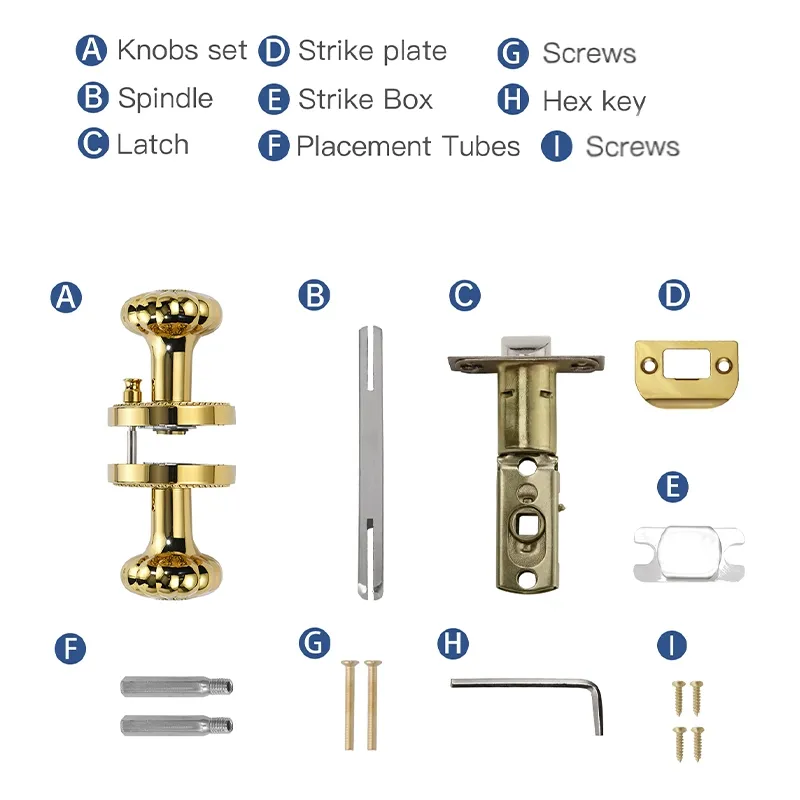 A Knobs set
B Spindle
C Latch

D Strike plate
E Strike Box
F Placement Tubes

G Screws
H Hex key
I Screws

A B C D

E

F G H I