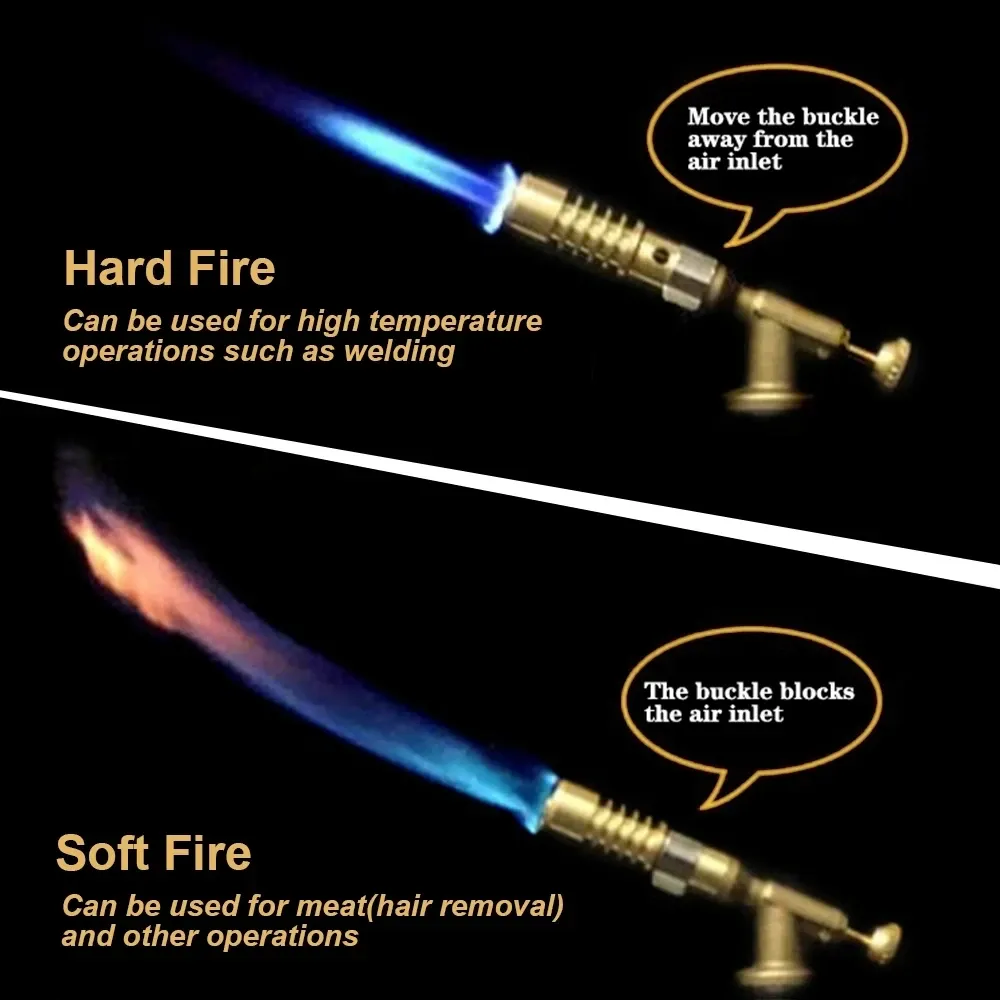 Move the buckle away from the air inlet

Hard Fire

Can be used for high temperature operations such as welding

The buckle blocks the air inlet

Soft Fire

Can be used for meat(hair removal) and other operations