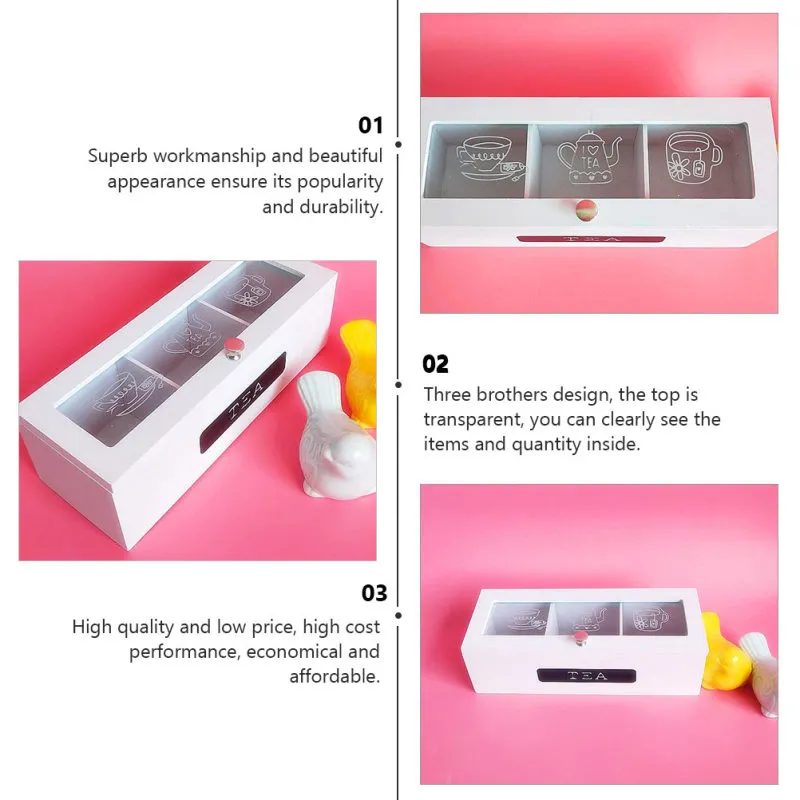 01
Superb workmanship and beautiful appearance ensure its popularity and durability.

I ♡ TEA

TEA

TEA

02
Three brothers design, the top is transparent, you can clearly see the items and quantity inside.

03
High quality and low price, high cost performance, economical and affordable.

TEA