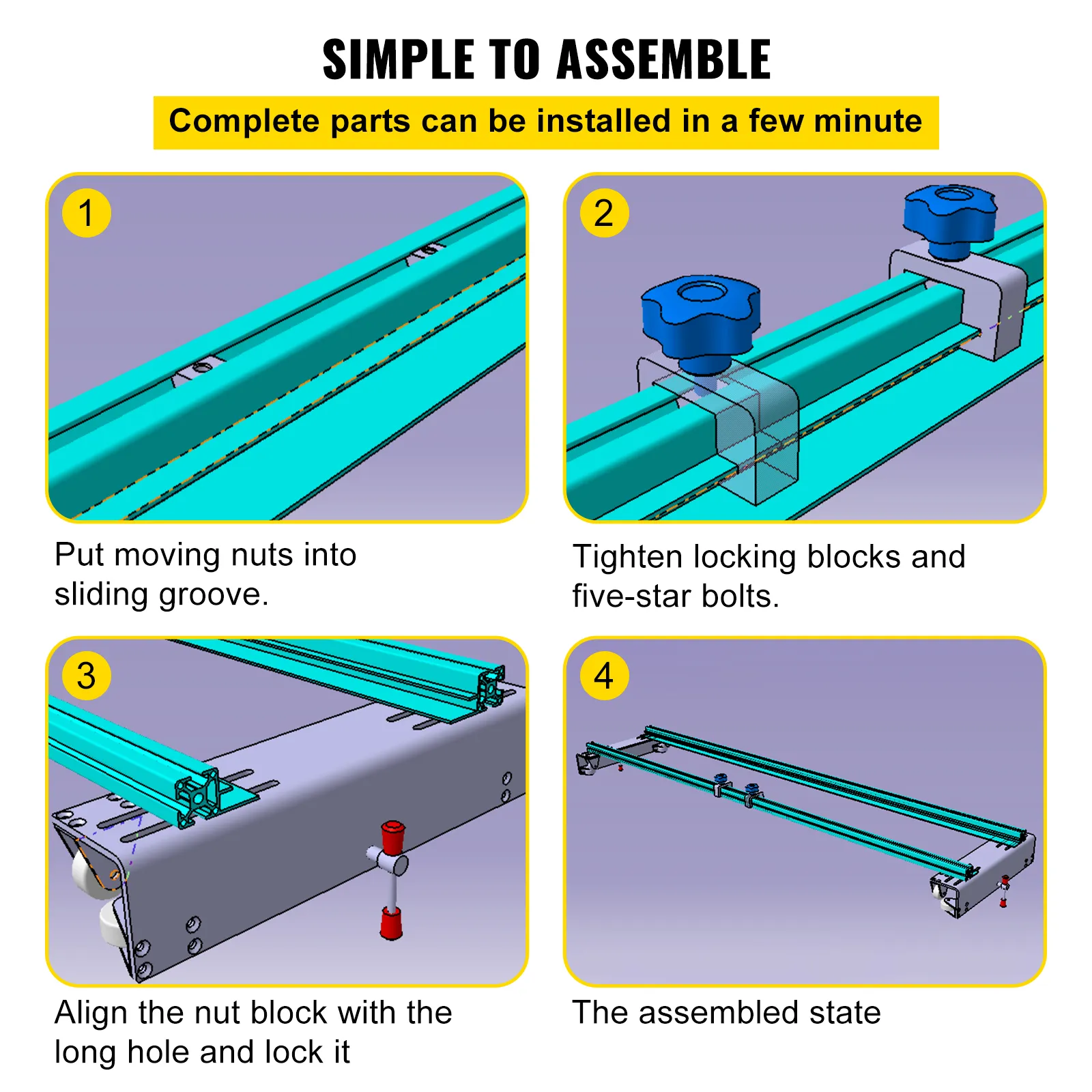 SIMPLE TO ASSEMBLE

Complete parts can be installed in a few minute

1

Put moving nuts into sliding groove.

2

Tighten locking blocks and five-star bolts.

3

Align the nut block with the long hole and lock it

4

The assembled state