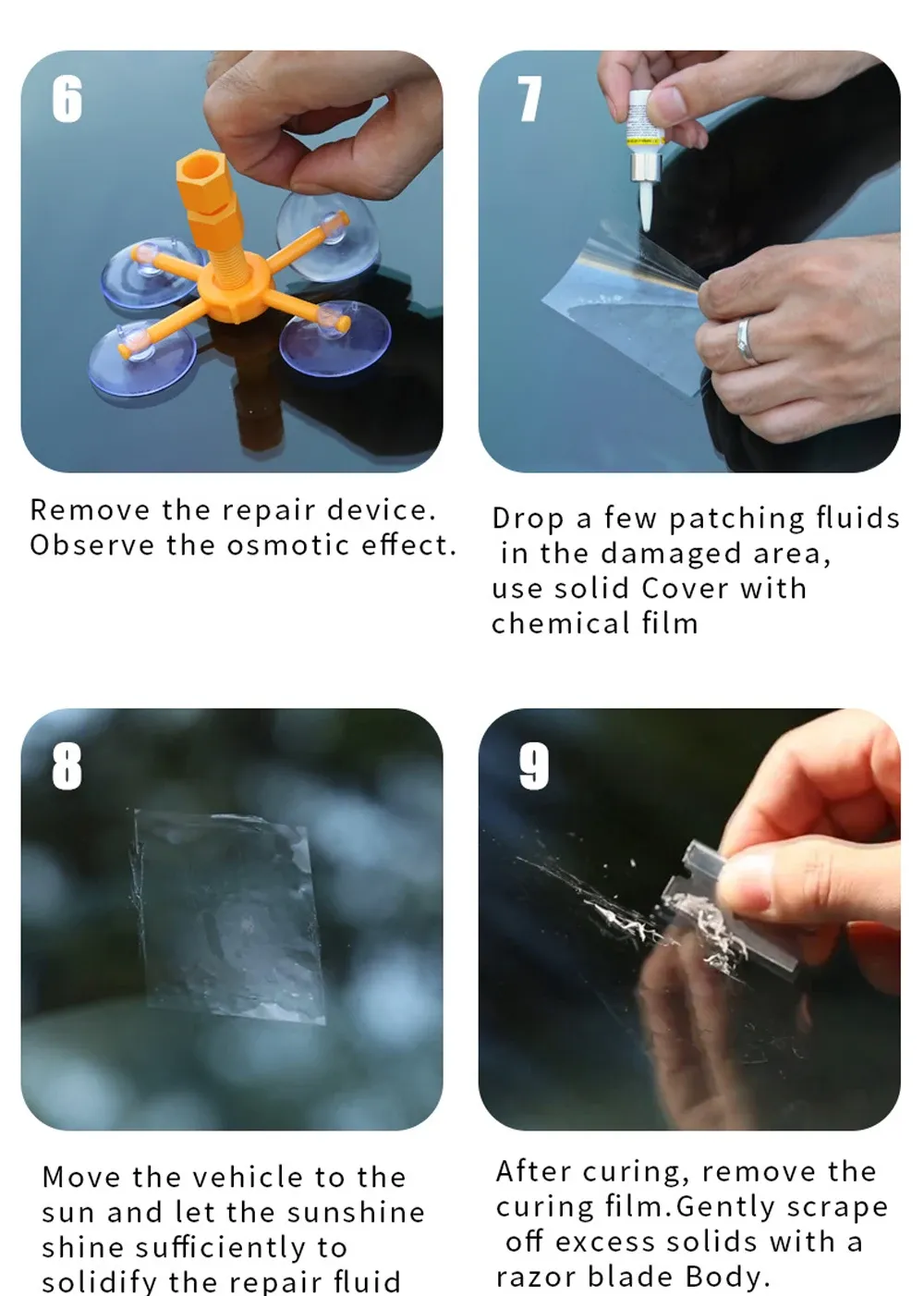 6

Remove the repair device. Observe the osmotic effect.

7

Drop a few patching fluids in the damaged area, use solid Cover with chemical film

8

Move the vehicle to the sun and let the sunshine shine sufficiently to solidify the repair fluid

9

After curing, remove the curing film.Gently scrape off excess solids with a razor blade Body.