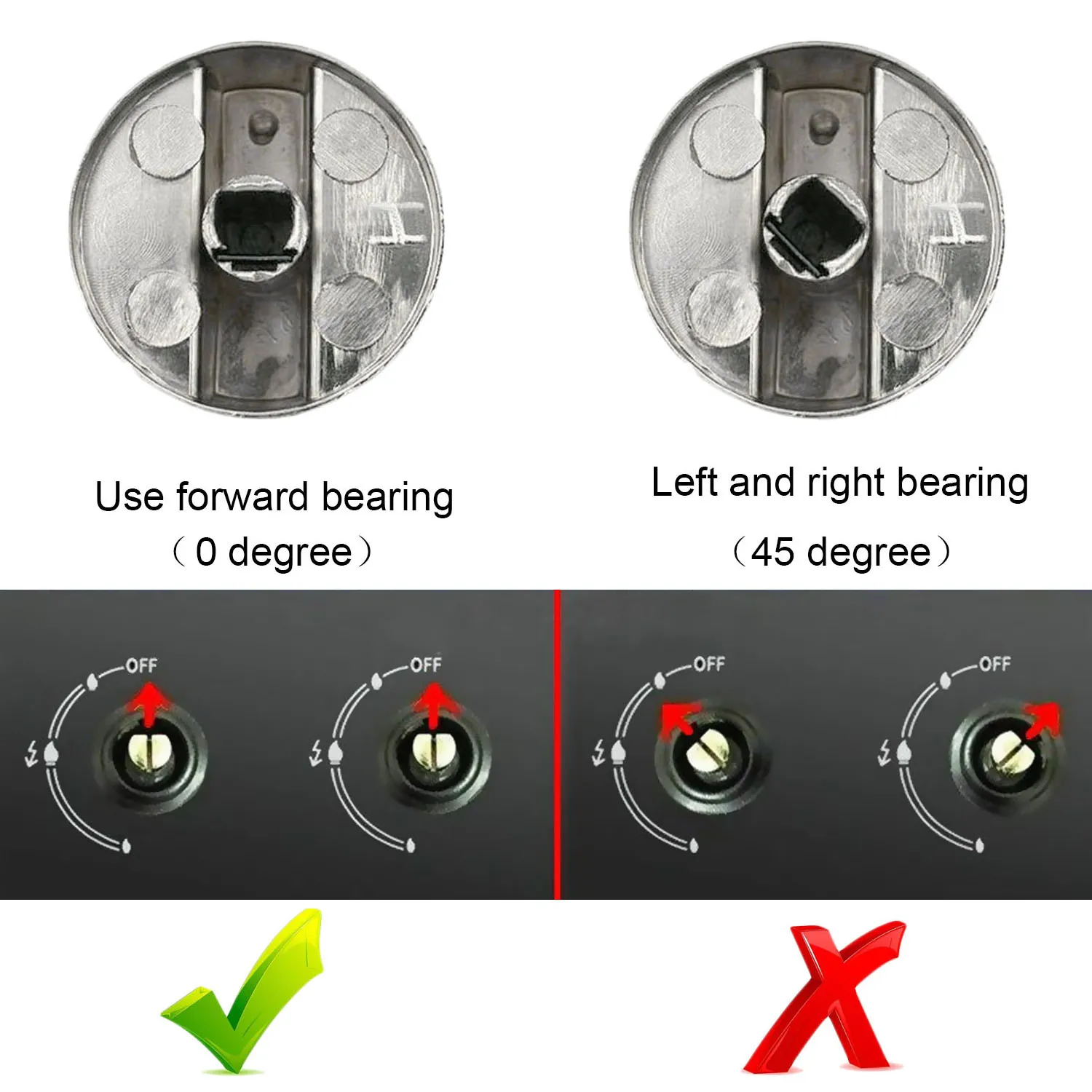 Use forward bearing
（0 degree）

Left and right bearing
（45 degree）

OFF

OFF

OFF

OFF