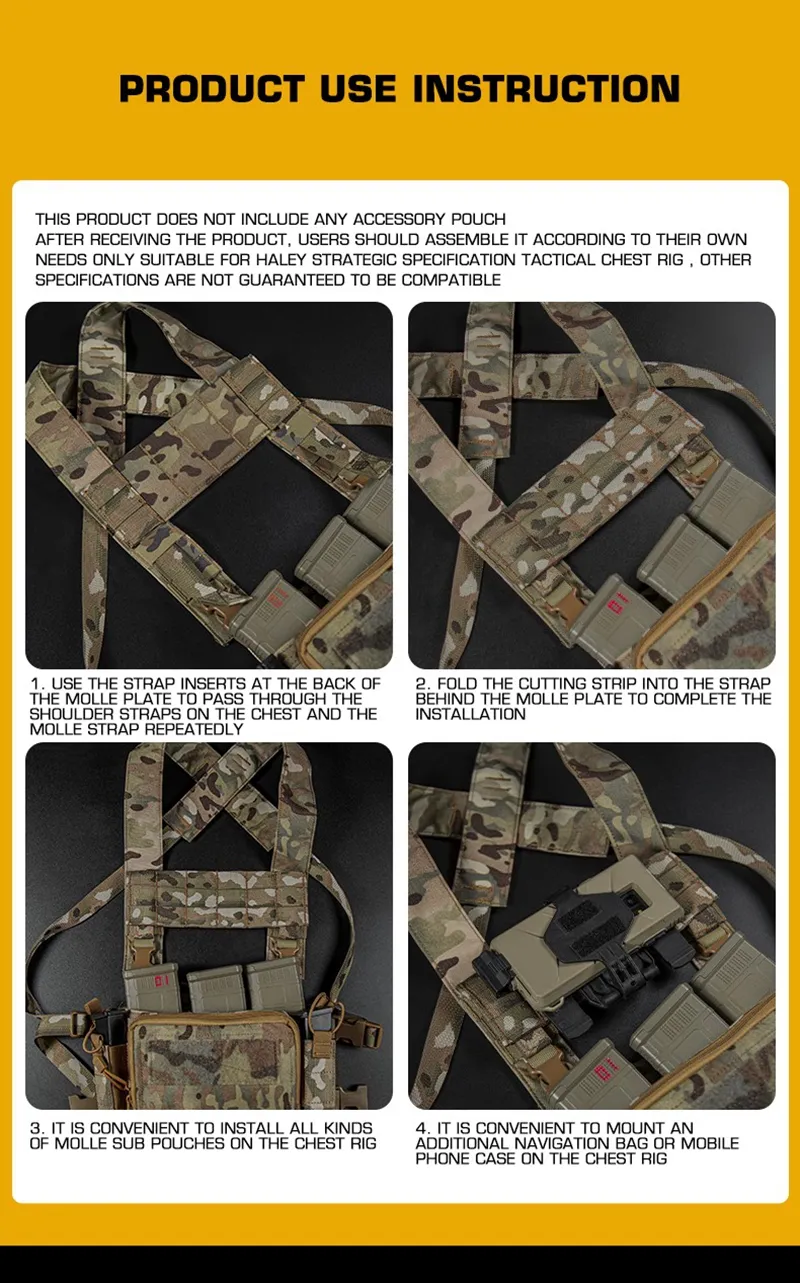 PRODUCT USE INSTRUCTION

THIS PRODUCT DOES NOT INCLUDE ANY ACCESSORY POUCH
AFTER RECEIVING THE PRODUCT, USERS SHOULD ASSEMBLE IT ACCORDING TO THEIR OWN NEEDS ONLY SUITABLE FOR HALEY STRATEGIC SPECIFICATION TACTICAL CHEST RIG , OTHER SPECIFICATIONS ARE NOT GUARANTEED TO BE COMPATIBLE

1. USE THE STRAP INSERTS AT THE BACK OF THE MOLLE PLATE TO PASS THROUGH THE SHOULDER STRAPS ON THE CHEST AND THE MOLLE STRAP REPEATEDLY

2. FOLD THE CUTTING STRIP INTO THE STRAP BEHIND THE MOLLE PLATE TO COMPLETE THE INSTALLATION

3. IT IS CONVENIENT TO INSTALL ALL KINDS OF MOLLE SUB POUCHES ON THE CHEST RIG

4. IT IS CONVENIENT TO MOUNT AN ADDITIONAL NAVIGATION BAG OR MOBILE PHONE CASE ON THE CHEST RIG