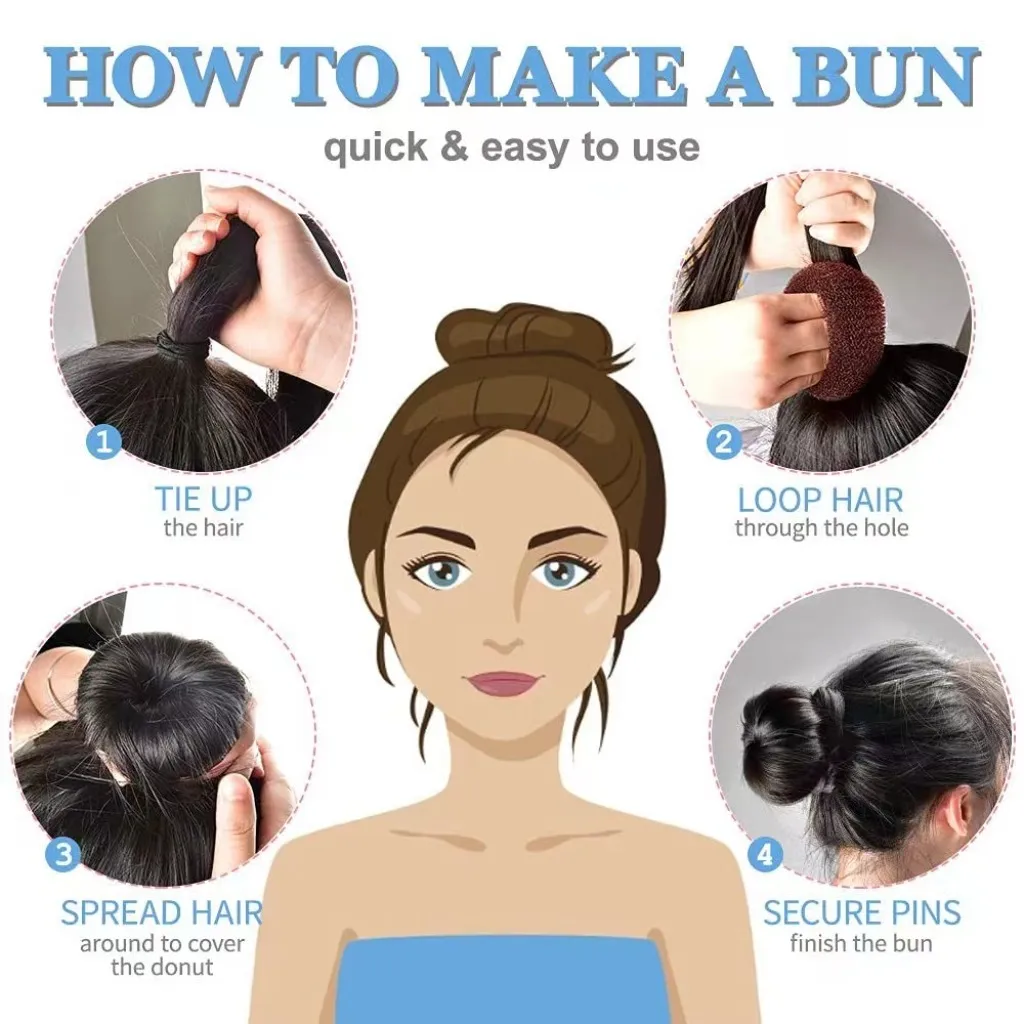 HOW TO MAKE A BUN
quick & easy to use

1
TIE UP
the hair

2
LOOP HAIR
through the hole

3
SPREAD HAIR
around to cover the donut

4
SECURE PINS
finish the bun