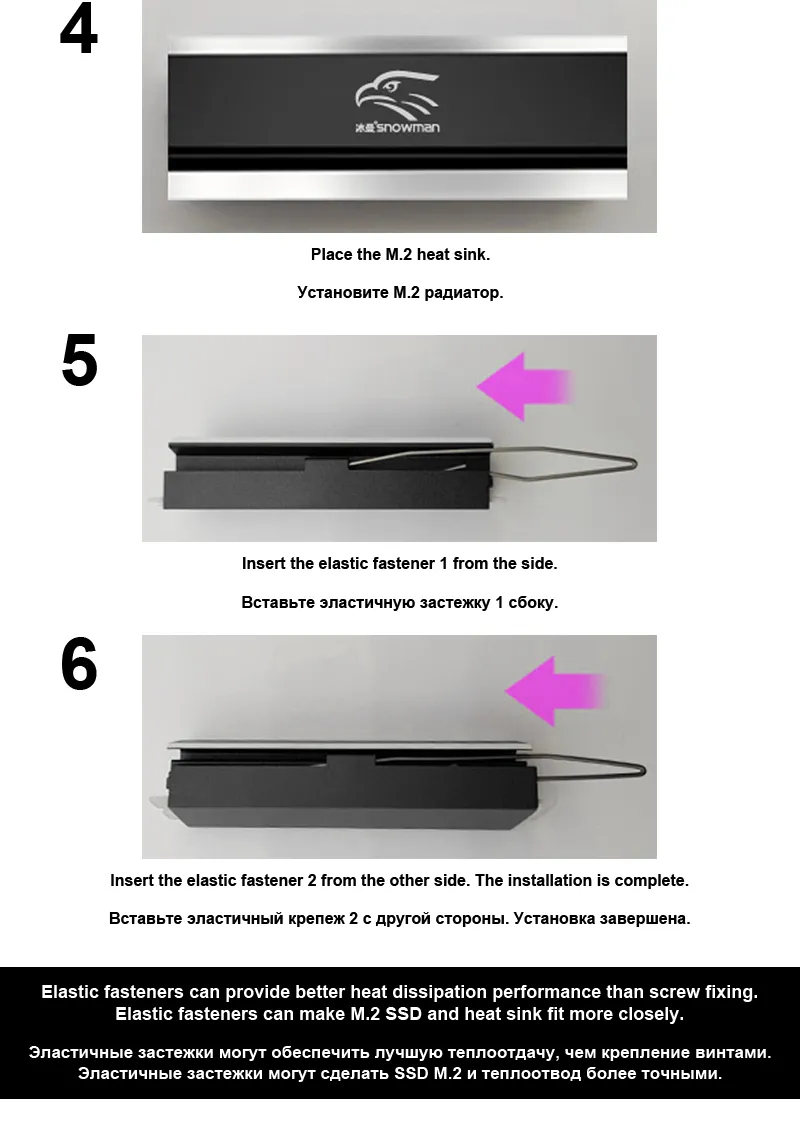 4

冰曼 snowman

Place the M.2 heat sink.

Установите M.2 радиатор.

5

Insert the elastic fastener 1 from the side.

Вставьте эластичную застежку 1 сбоку.

6

Insert the elastic fastener 2 from the other side. The installation is complete.

Вставьте эластичный крепеж 2 с другой стороны. Установка завершена.

Elastic fasteners can provide better heat dissipation performance than screw fixing. Elastic fasteners can make M.2 SSD and heat sink fit more closely.

Эластичные застежки могут обеспечить лучшую теплоотдачу, чем крепление винтами. Эластичные застежки могут сделать SSD M.2 и теплоотвод более точными.