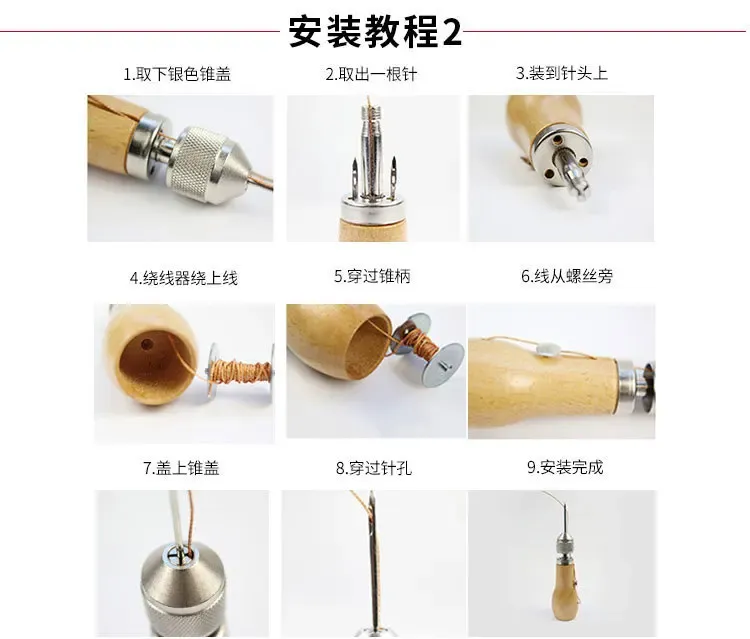 安装教程2

1.取下银色锥盖

2.取出一根针

3.装到针头上

4.绕线器绕上线

5.穿过锥柄

6.线从螺丝旁

7.盖上锥盖

8.穿过针孔

9.安装完成