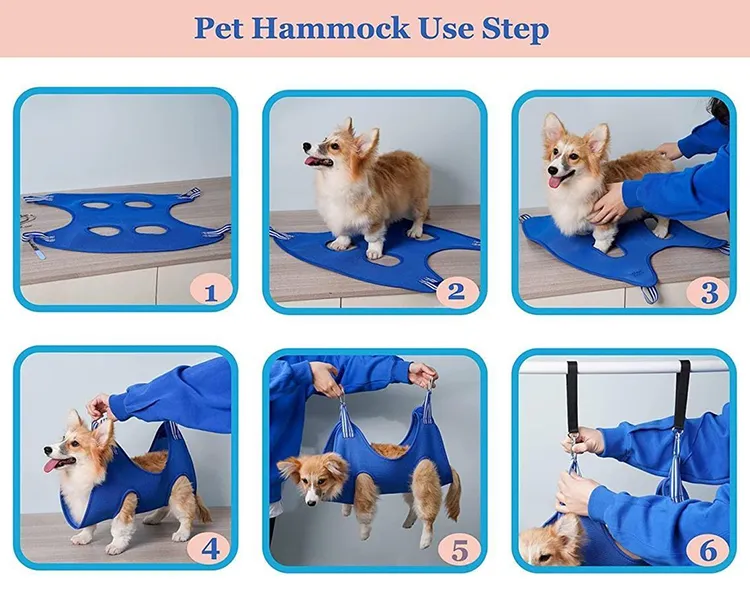 Pet Hammock Use Step

1

2

3

4

5

6