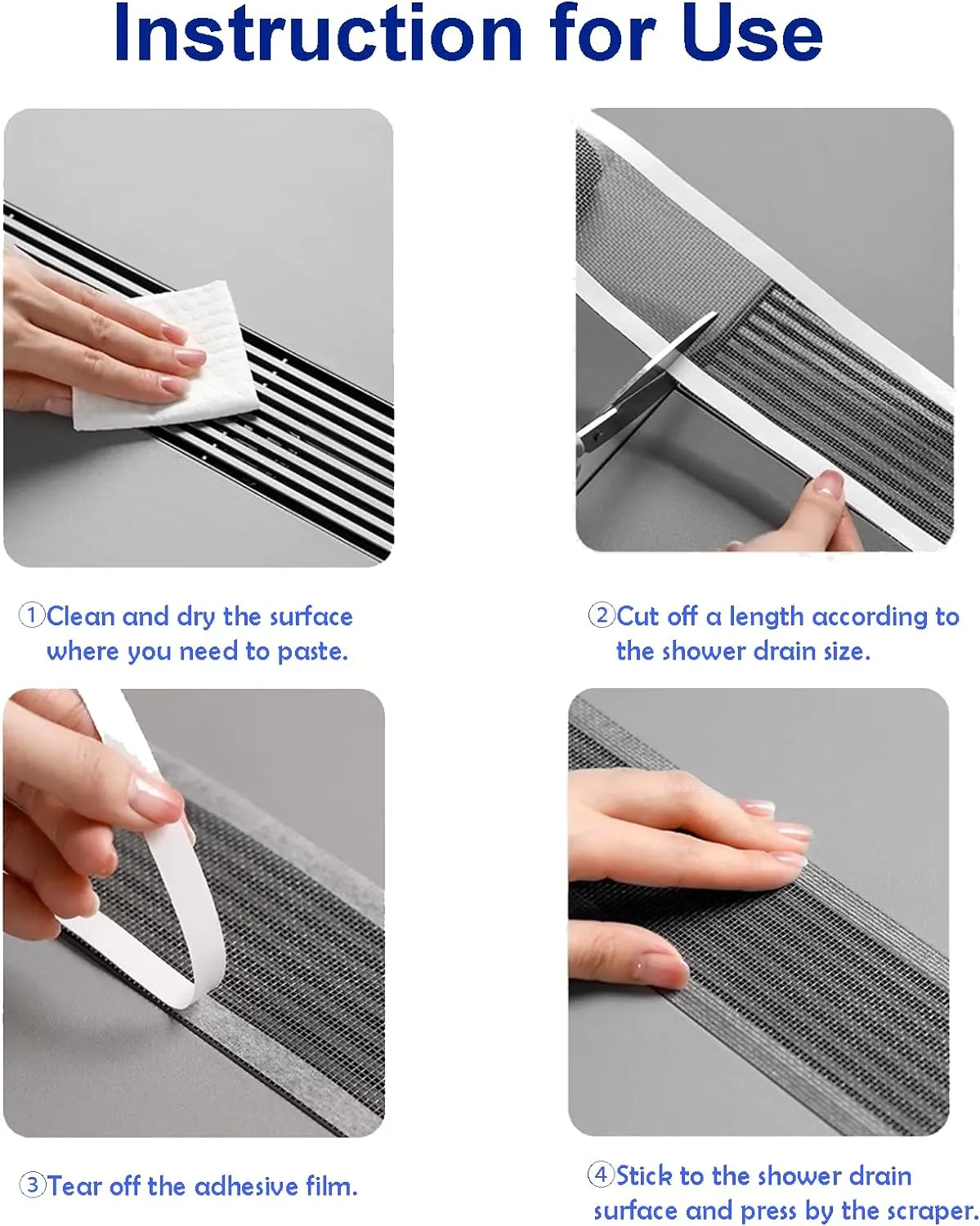 Instruction for Use

①Clean and dry the surface where you need to paste.

②Cut off a length according to the shower drain size.

③Tear off the adhesive film.

④Stick to the shower drain surface and press by the scraper.