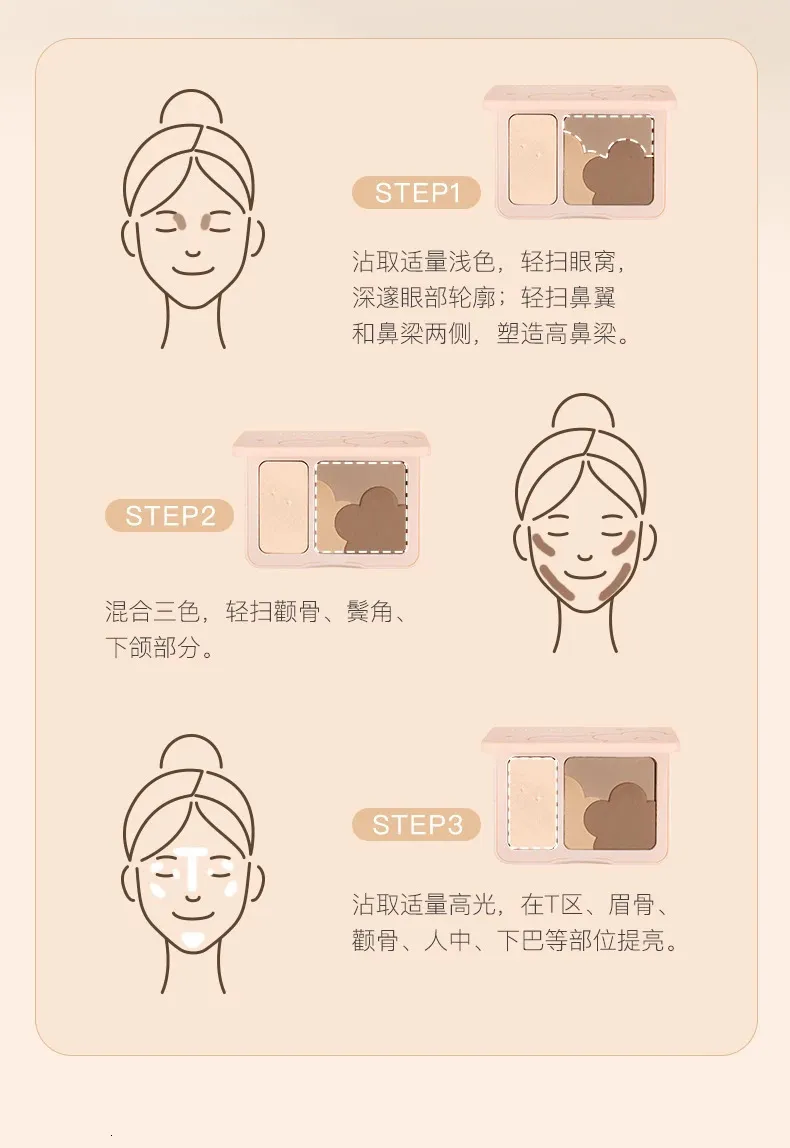 STEP1

沾取适量浅色，轻扫眼窝，深邃眼部轮廓；轻扫鼻翼和鼻梁两侧，塑造高鼻梁。

STEP2

混合三色，轻扫颧骨、鬓角、下颌部分。

STEP3

沾取适量高光，在T区、眉骨、颧骨、人中、下巴等部位提亮。