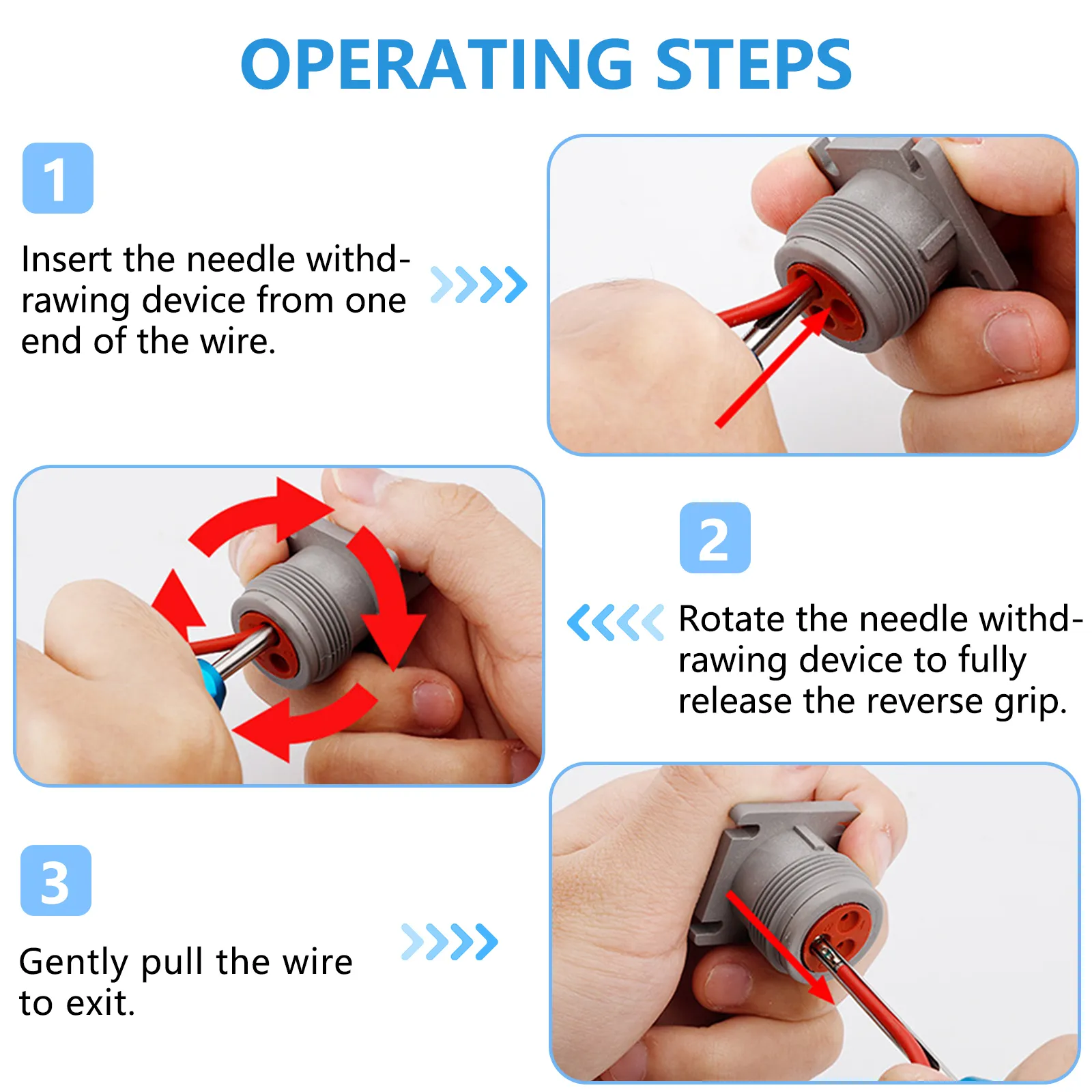 OPERATING STEPS

1

Insert the needle withdrawing device from one end of the wire.

2

Rotate the needle withdrawing device to fully release the reverse grip.

3

Gently pull the wire to exit.