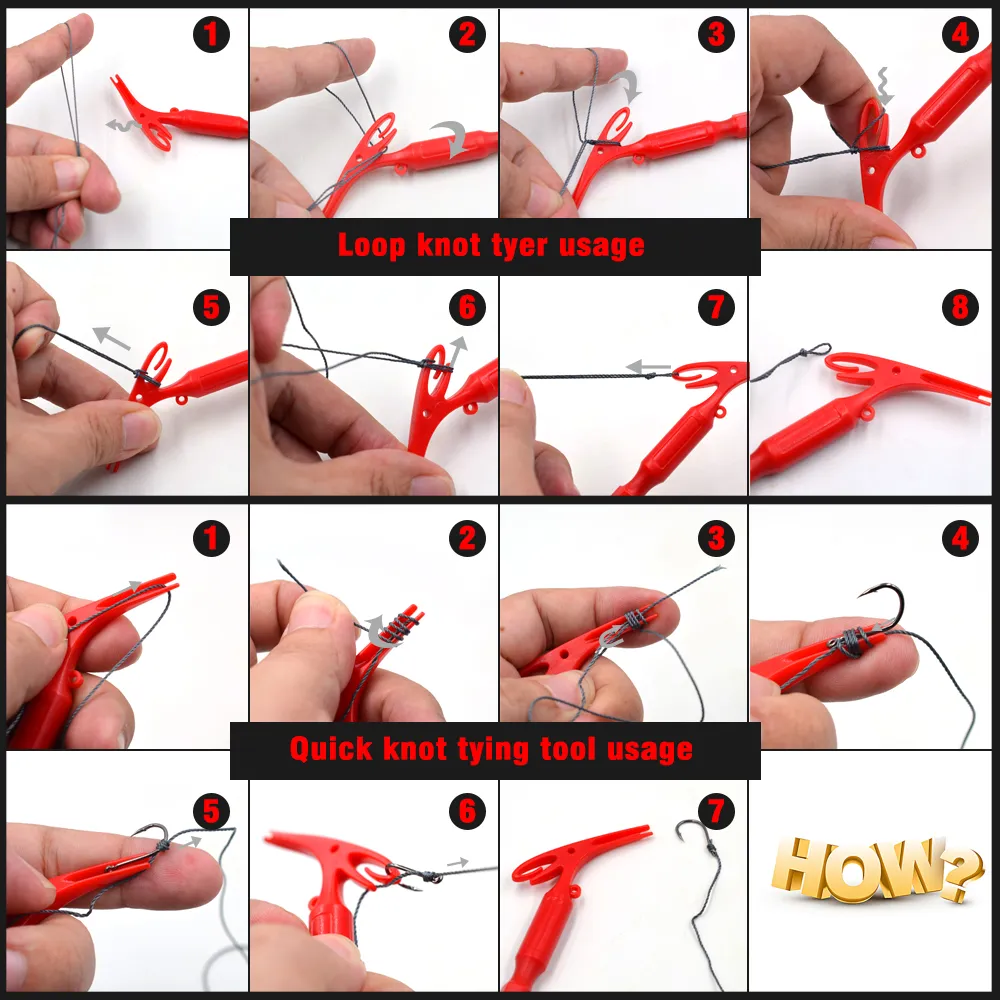 1
2
3
4
Loop knot tyer usage
5
6
7
8

1
2
3
4
Quick knot tying tool usage
5
6
7
HOW?