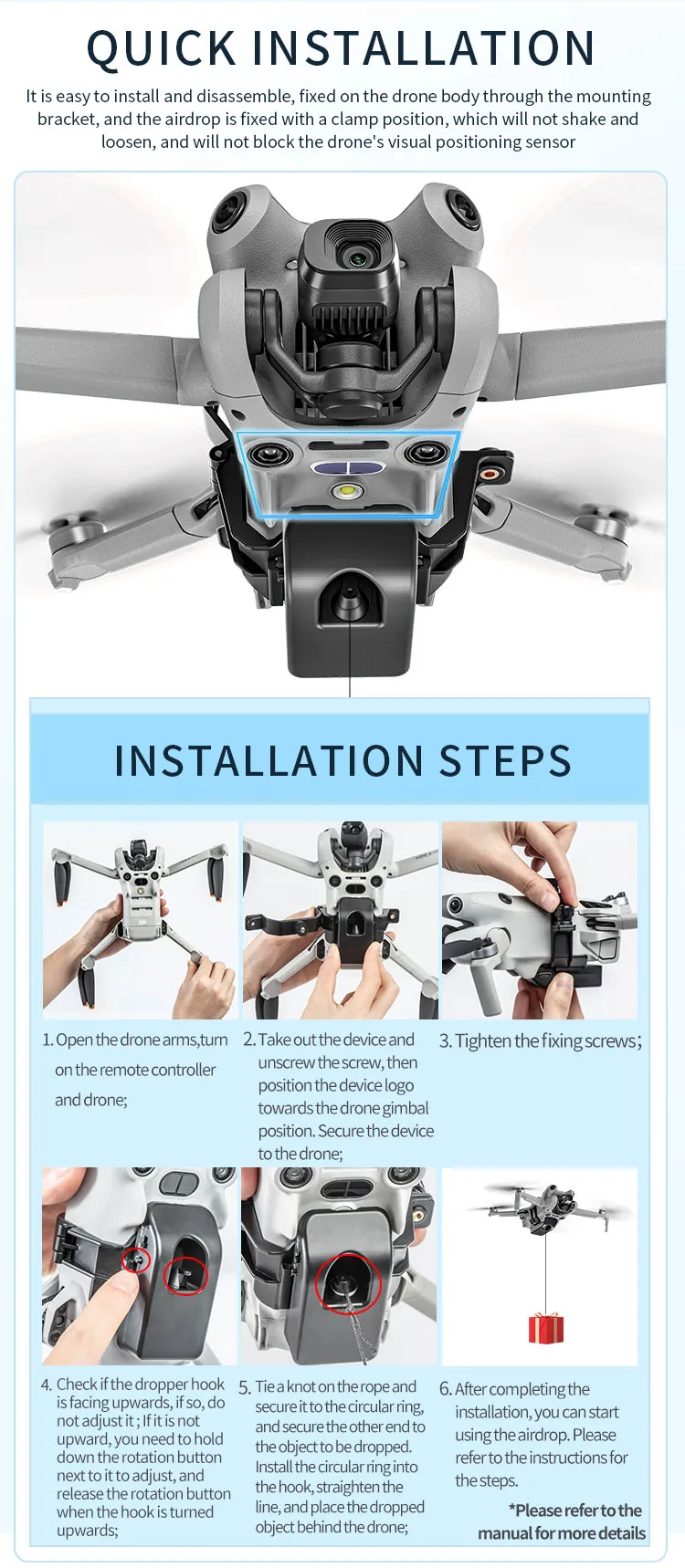 QUICK INSTALLATION

It is easy to install and disassemble, fixed on the drone body through the mounting bracket, and the airdrop is fixed with a clamp position, which will not shake and loosen, and will not block the drone's visual positioning sensor

INSTALLATION STEPS

1. Open the drone arms,turn on the remote controller and drone;

2. Take out the device and unscrew the screw, then position the device logo towards the drone gimbal position. Secure the device to the drone;

3. Tighten the fixing screws;

4. Check if the dropper hook is facing upwards, if so, do not adjust it ; If it is not upward, you need to hold down the rotation button next to it to adjust, and release the rotation button when the hook is turned upwards;

5. Tie a knot on the rope and secure it to the circular ring, and secure the other end to the object to be dropped. Install the circular ring into the hook, straighten the line, and place the dropped object behind the drone;

6. After completing the installation, you can start using the airdrop. Please refer to the instructions for the steps.

*Please refer to the manual for more details