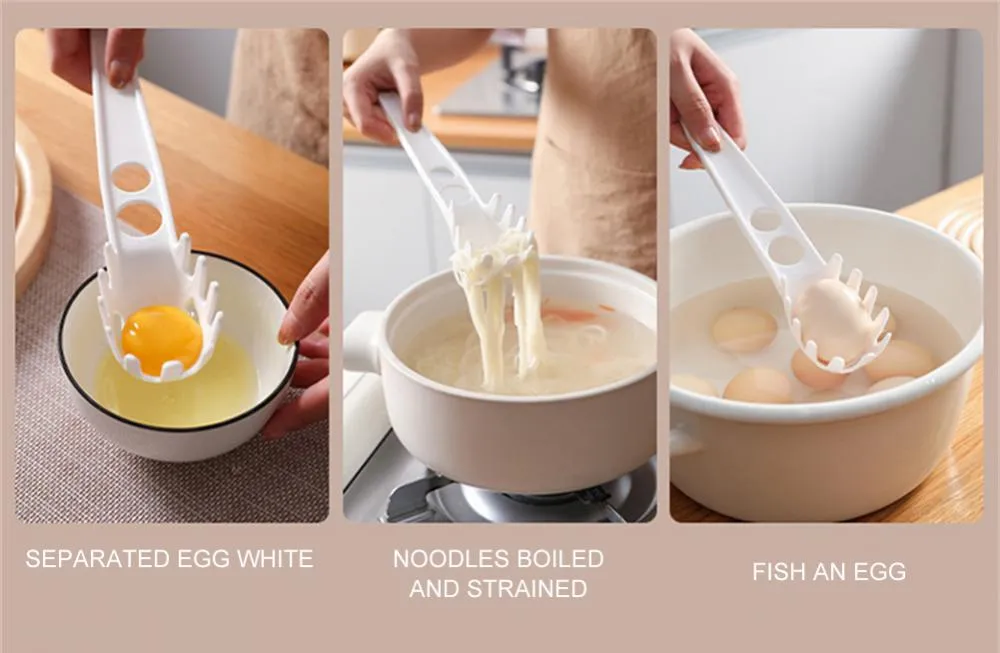 SEPARATED EGG WHITE

NOODLES BOILED AND STRAINED

FISH AN EGG