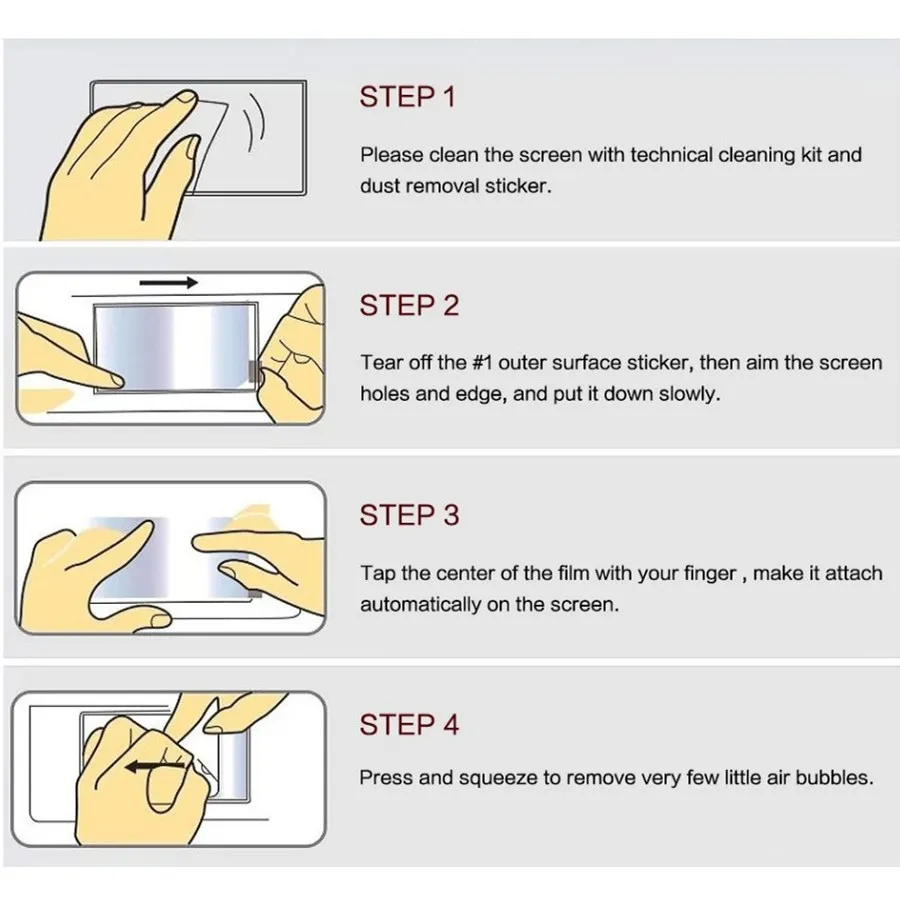 STEP 1

Please clean the screen with technical cleaning kit and dust removal sticker.

STEP 2

Tear off the #1 outer surface sticker, then aim the screen holes and edge, and put it down slowly.

STEP 3

Tap the center of the film with your finger , make it attach automatically on the screen.

STEP 4

Press and squeeze to remove very few little air bubbles.