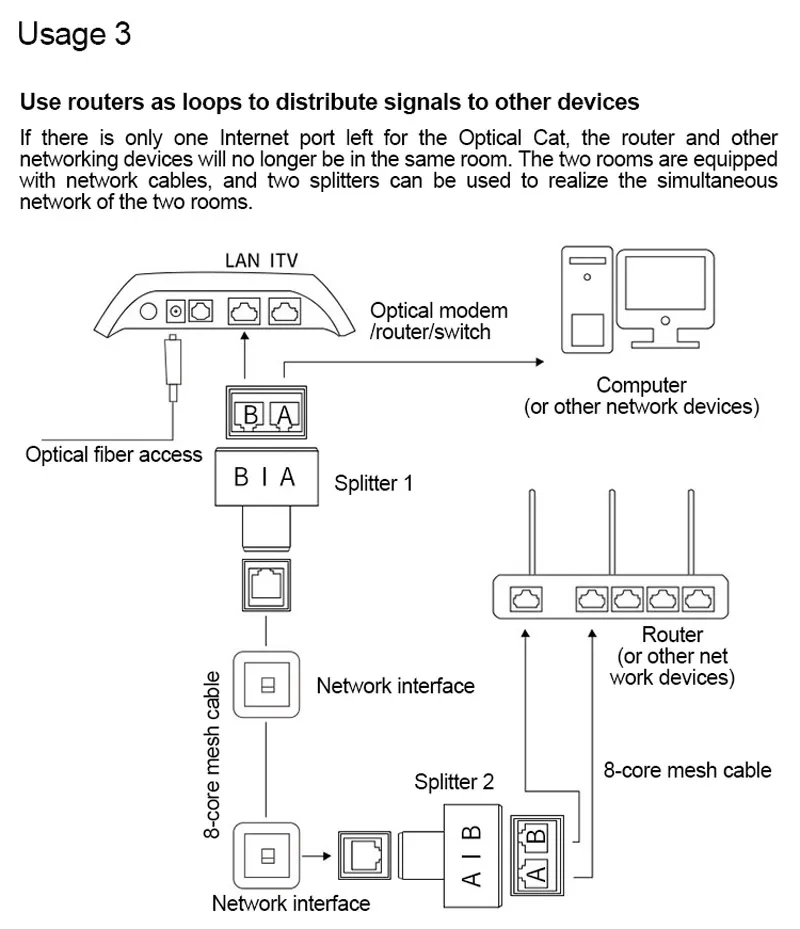 Usage 3

Use routers as loops to distribute signals to other devices

If there is only one Internet port left for the Optical Cat, the router and other networking devices will no longer be in the same room. The two rooms are equipped with network cables, and two splitters can be used to realize the simultaneous network of the two rooms.

LAN ITV

Optical modem /router/switch

Computer (or other network devices)

B A

Optical fiber access

B I A

Splitter 1

Router (or other net work devices)

8-core mesh cable

Network interface

8-core mesh cable

Splitter 2

A I B

A B

Network interface