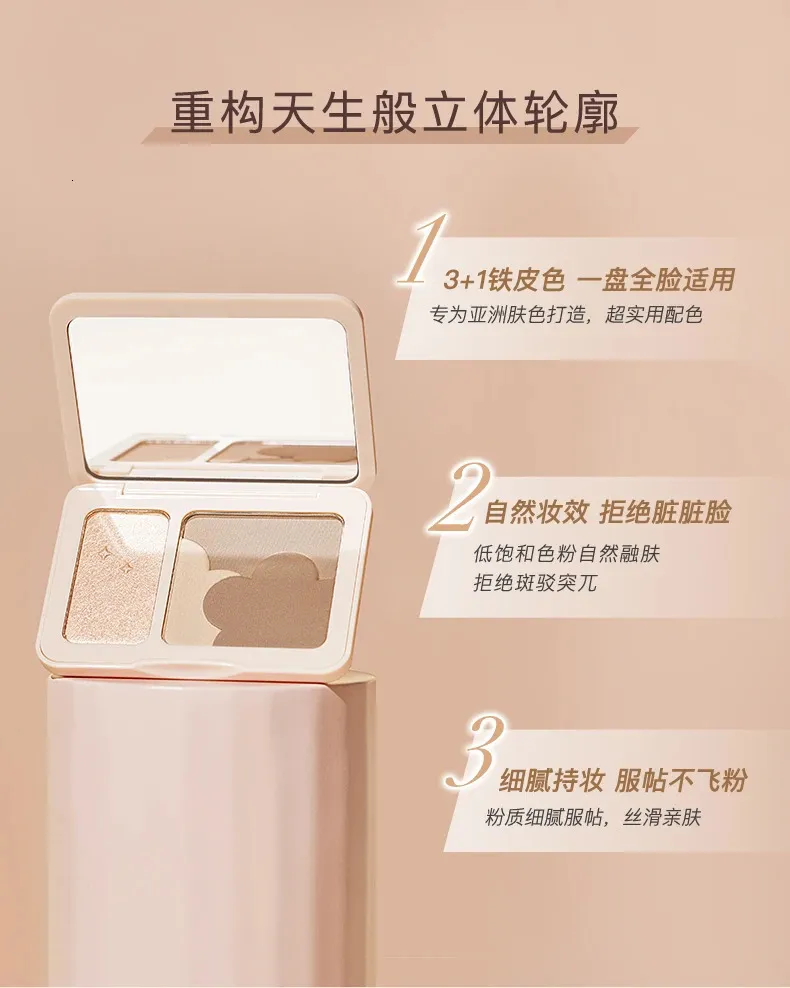 重构天生般立体轮廓

1 3+1铁皮色 一盘全脸适用
专为亚洲肤色打造，超实用配色

2 自然妆效 拒绝脏脏脸
低饱和色粉自然融肤
拒绝斑驳突兀

3 细腻持妆 服帖不飞粉
粉质细腻服帖，丝滑亲肤