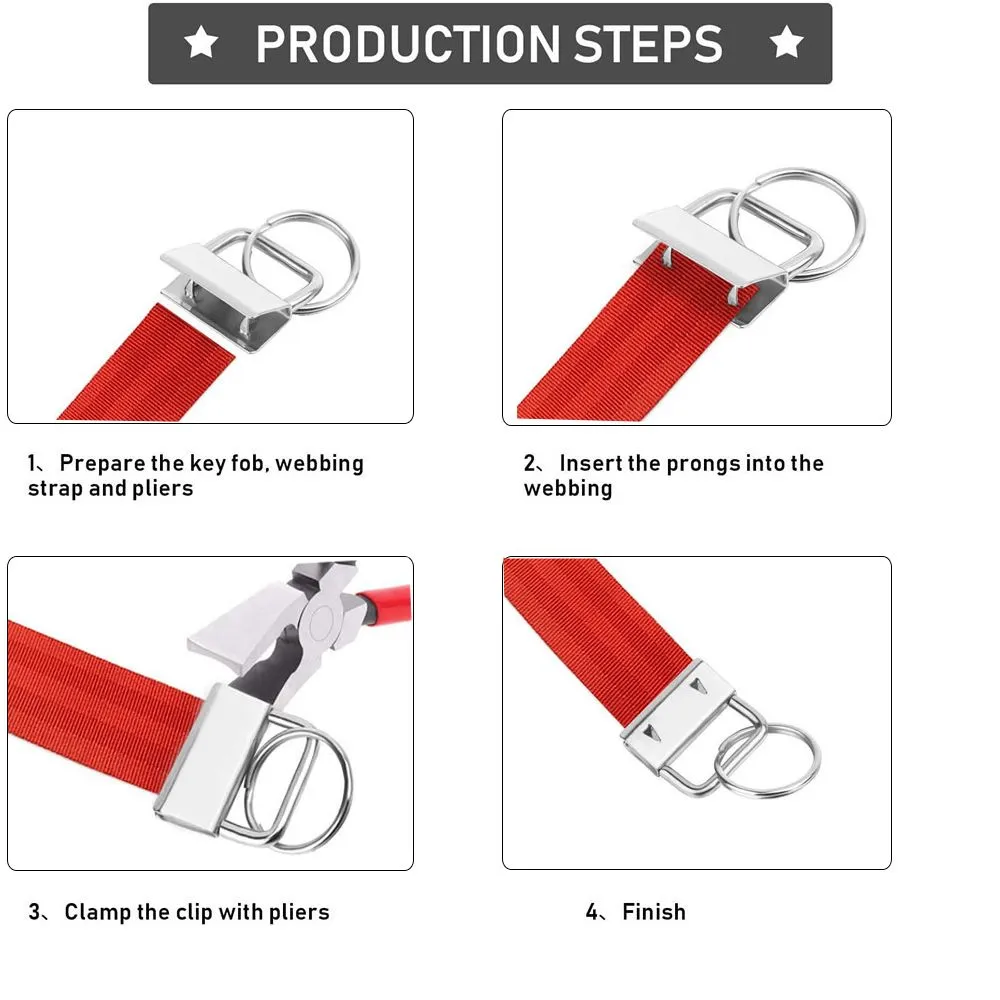 ★ PRODUCTION STEPS ★

1、Prepare the key fob, webbing strap and pliers

2、Insert the prongs into the webbing

3、Clamp the clip with pliers

4、Finish