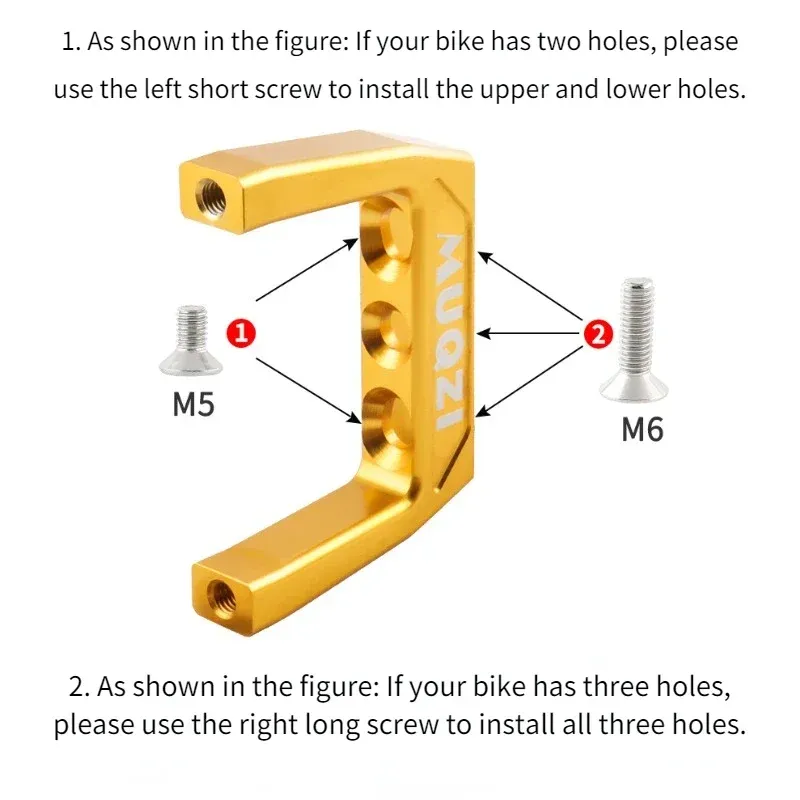 1. As shown in the figure: If your bike has two holes, please use the left short screw to install the upper and lower holes.

MUQZI

1

M5

2

M6

2. As shown in the figure: If your bike has three holes, please use the right long screw to install all three holes.