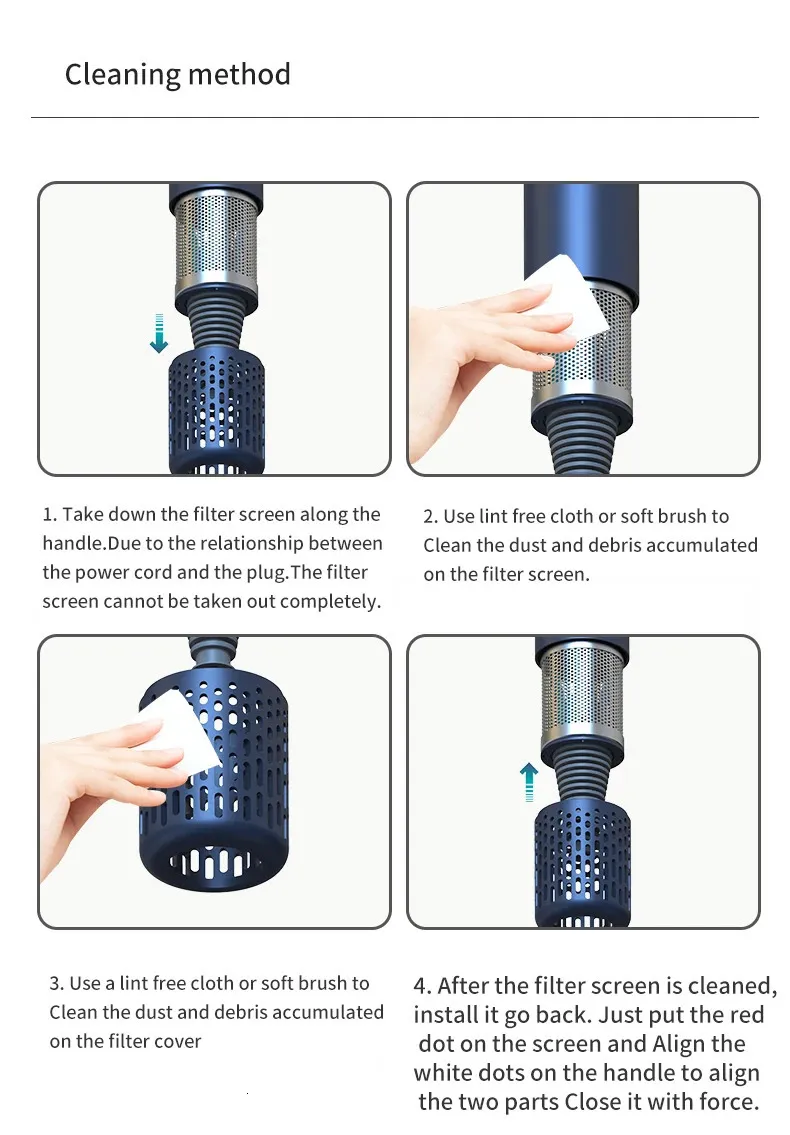 Cleaning method

1. Take down the filter screen along the handle.Due to the relationship between the power cord and the plug.The filter screen cannot be taken out completely.

2. Use lint free cloth or soft brush to Clean the dust and debris accumulated on the filter screen.

3. Use a lint free cloth or soft brush to Clean the dust and debris accumulated on the filter cover

4. After the filter screen is cleaned, install it go back. Just put the red dot on the screen and Align the white dots on the handle to align the two parts Close it with force.