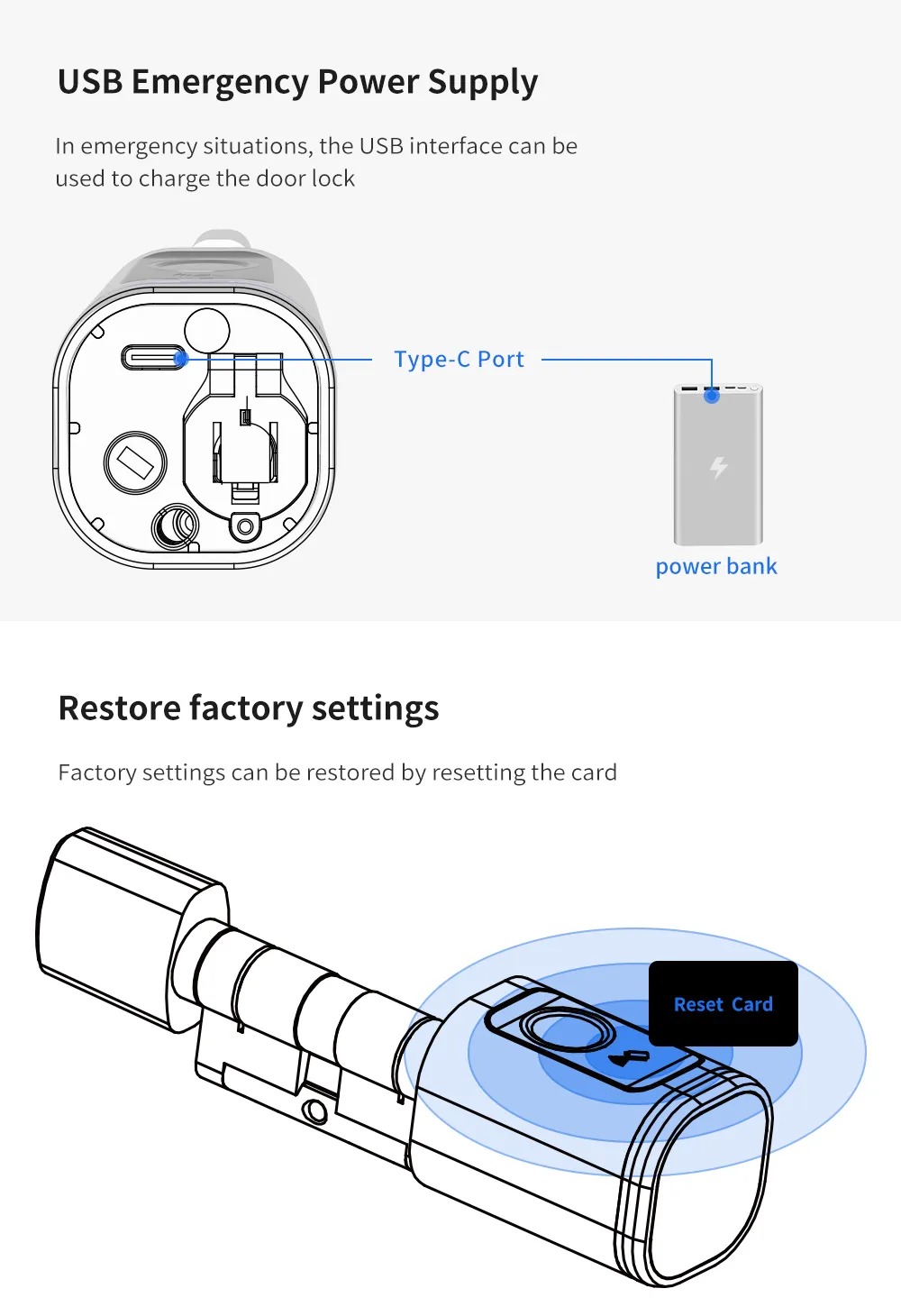 USB Emergency Power Supply

In emergency situations, the USB interface can be used to charge the door lock

Type-C Port

power bank

Restore factory settings

Factory settings can be restored by resetting the card

Reset Card