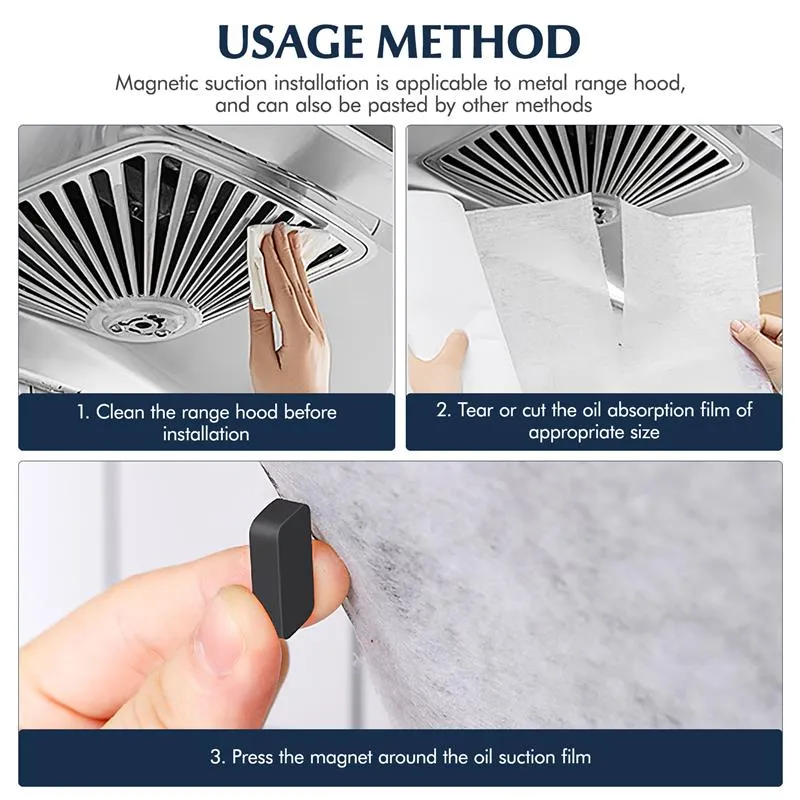 USAGE METHOD

Magnetic suction installation is applicable to metal range hood, and can also be pasted by other methods

1. Clean the range hood before installation

2. Tear or cut the oil absorption film of appropriate size

3. Press the magnet around the oil suction film