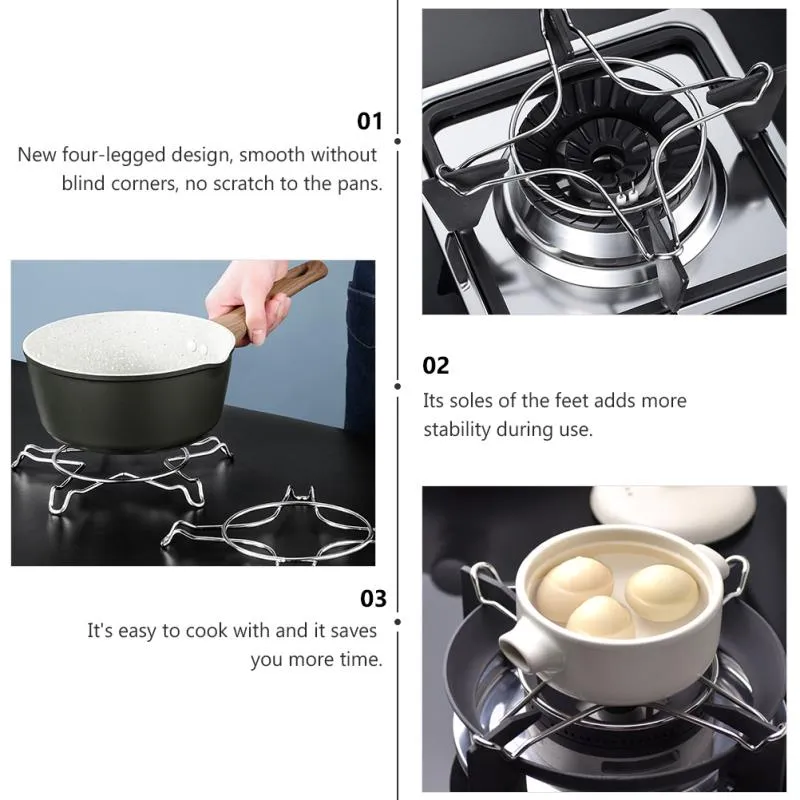 01
New four-legged design, smooth without blind corners, no scratch to the pans.

02
Its soles of the feet adds more stability during use.

03
It's easy to cook with and it saves you more time.