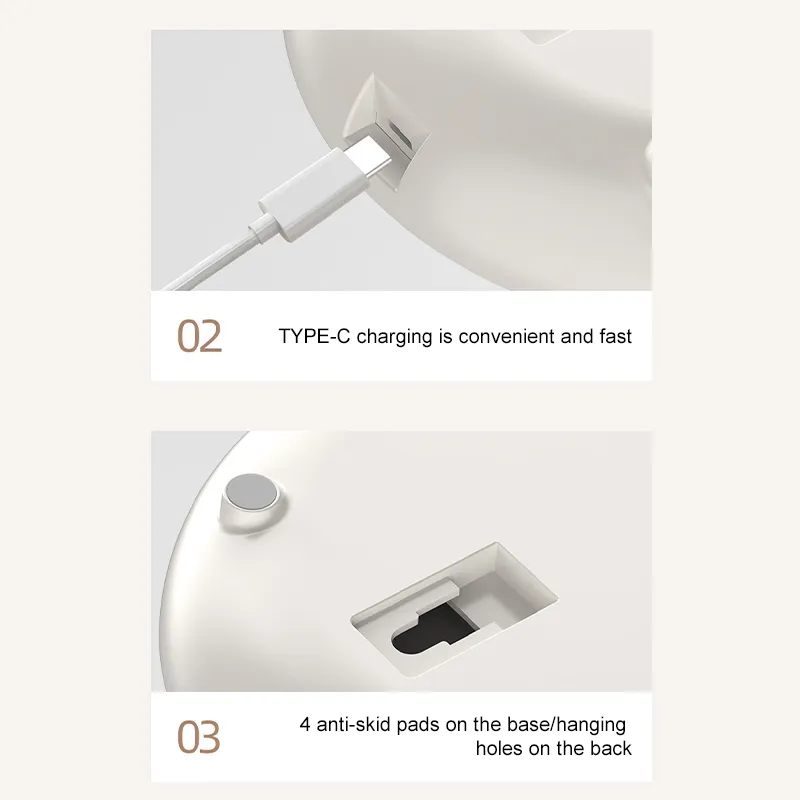 02

TYPE-C charging is convenient and fast

03

4 anti-skid pads on the base/hanging holes on the back