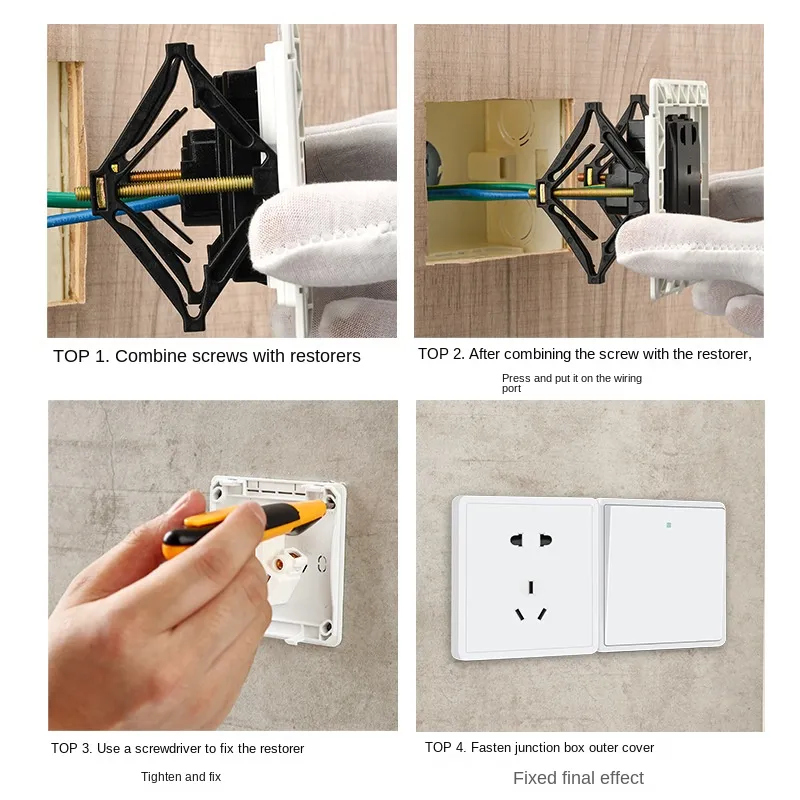 TOP 1. Combine screws with restorers

TOP 2. After combining the screw with the restorer,

Press and put it on the wiring port

TOP 3. Use a screwdriver to fix the restorer

Tighten and fix

TOP 4. Fasten junction box outer cover

Fixed final effect