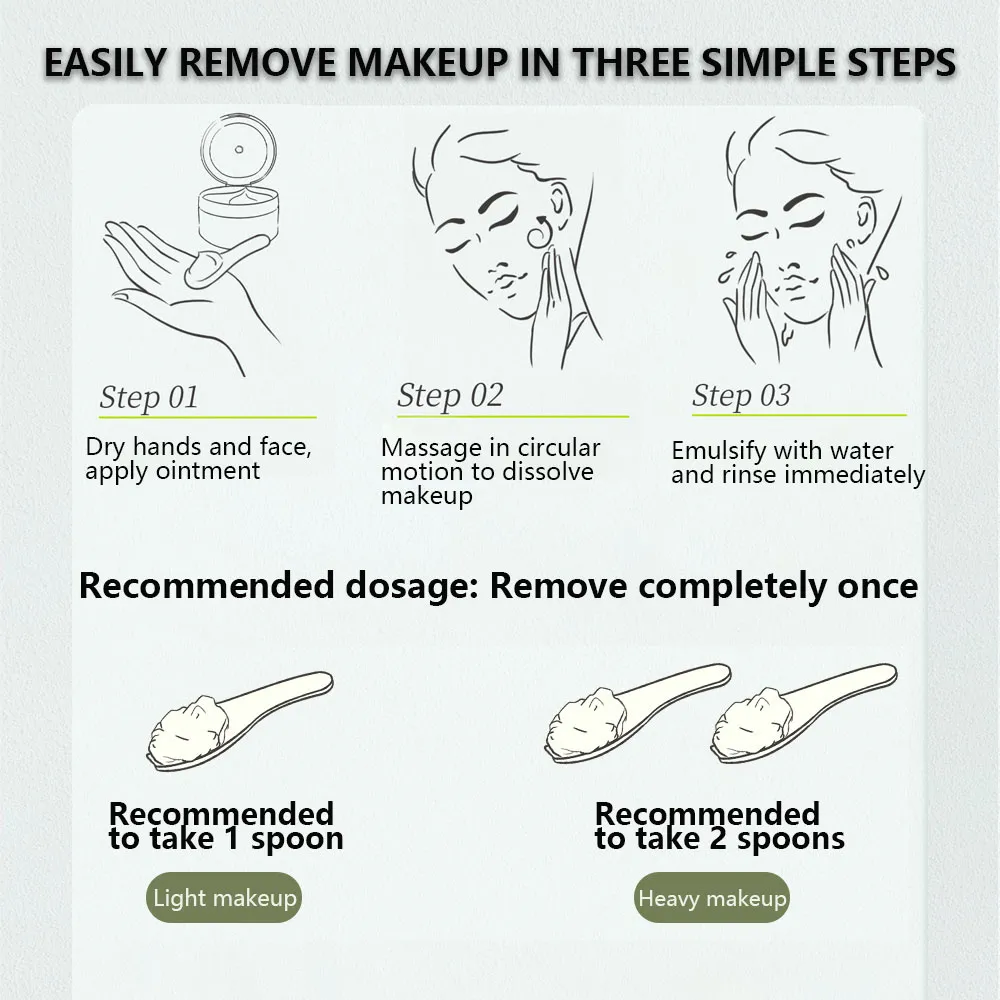 EASILY REMOVE MAKEUP IN THREE SIMPLE STEPS

Step 01
Dry hands and face, apply ointment

Step 02
Massage in circular motion to dissolve makeup

Step 03
Emulsify with water and rinse immediately

Recommended dosage: Remove completely once

Recommended to take 1 spoon
Light makeup

Recommended to take 2 spoons
Heavy makeup