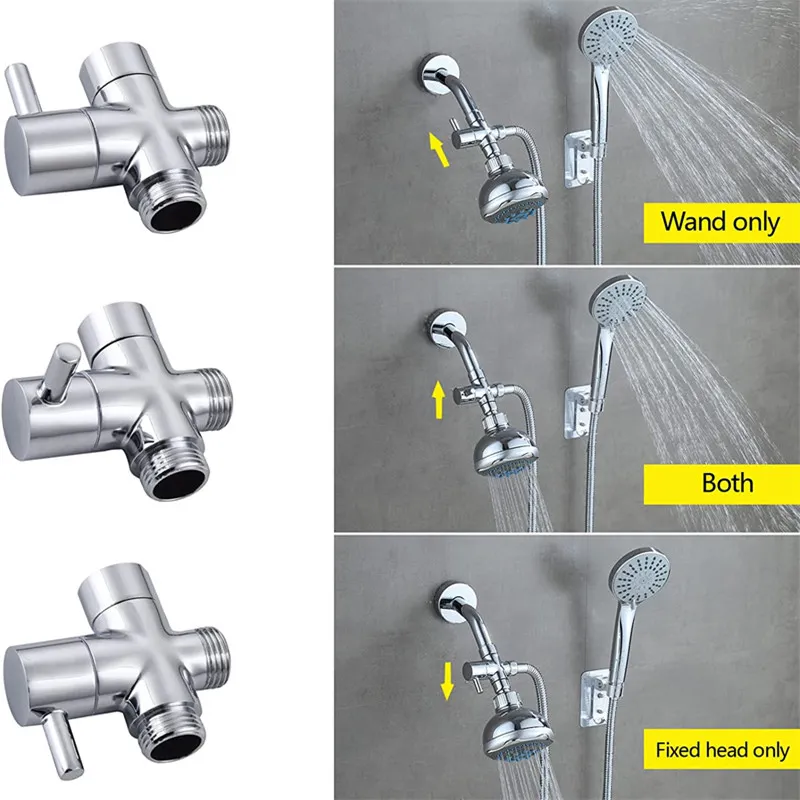 Wand only

Both

Fixed head only