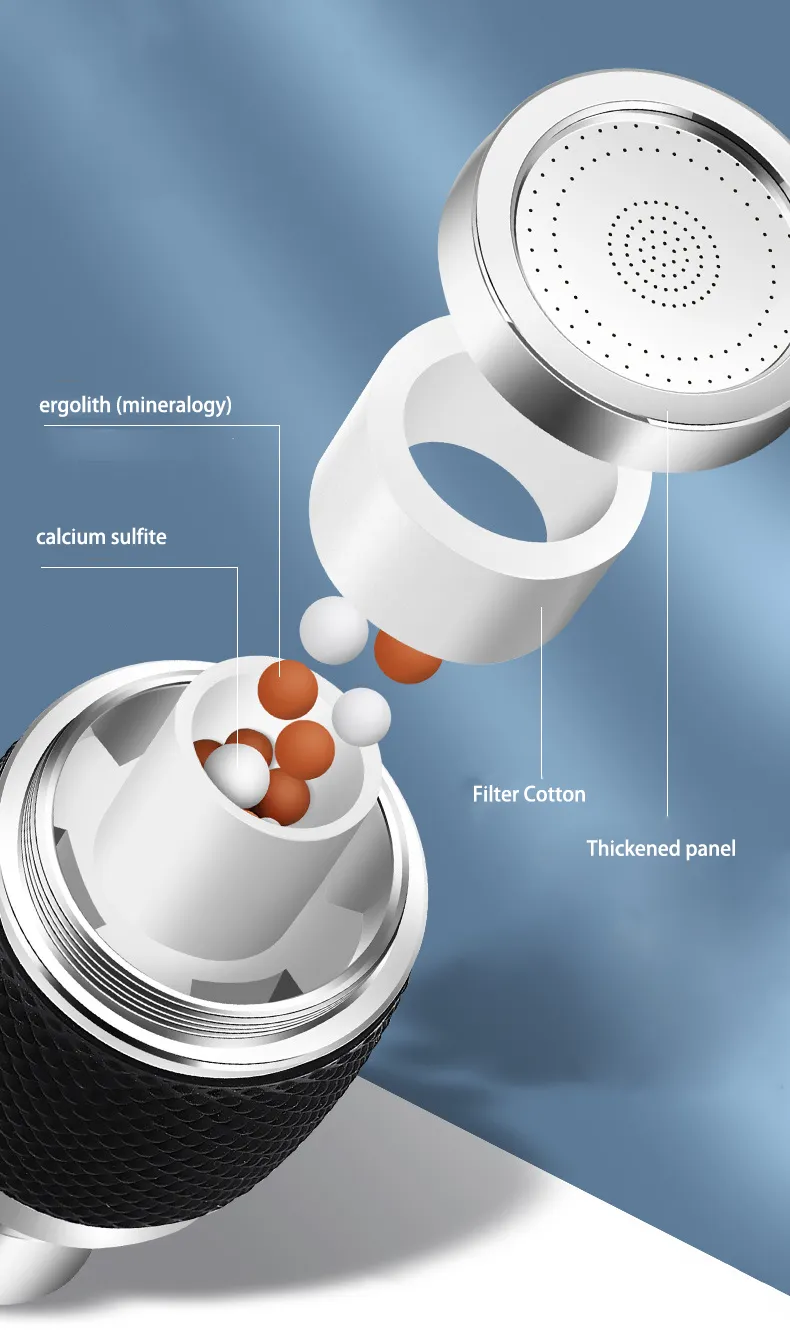 ergolith (mineralogy)

calcium sulfite

Filter Cotton

Thickened panel