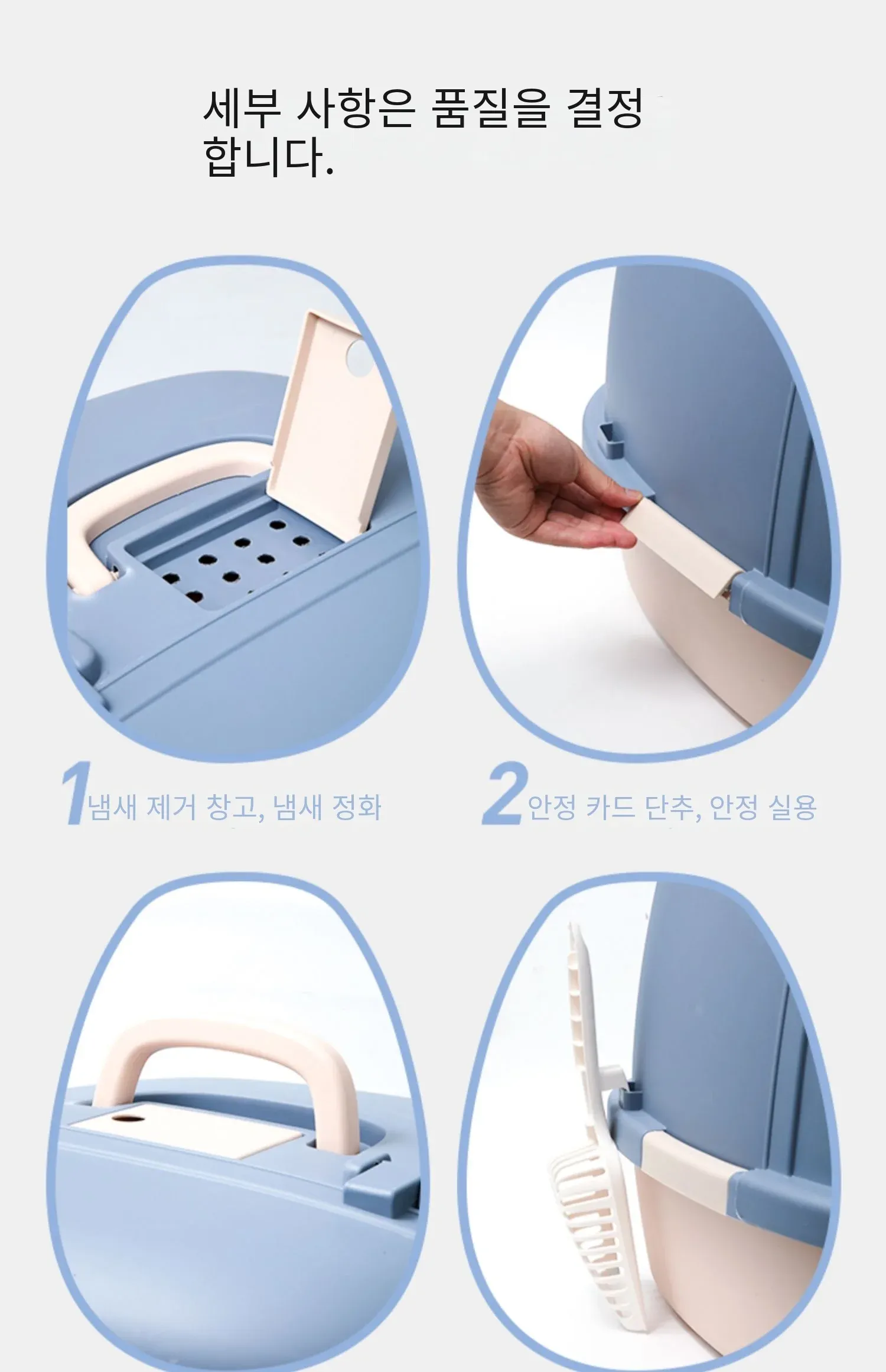 세부 사항은 품질을 결정 합니다.

1 냄새 제거 창고, 냄새 정화

2 안정 카드 단추, 안정 실용