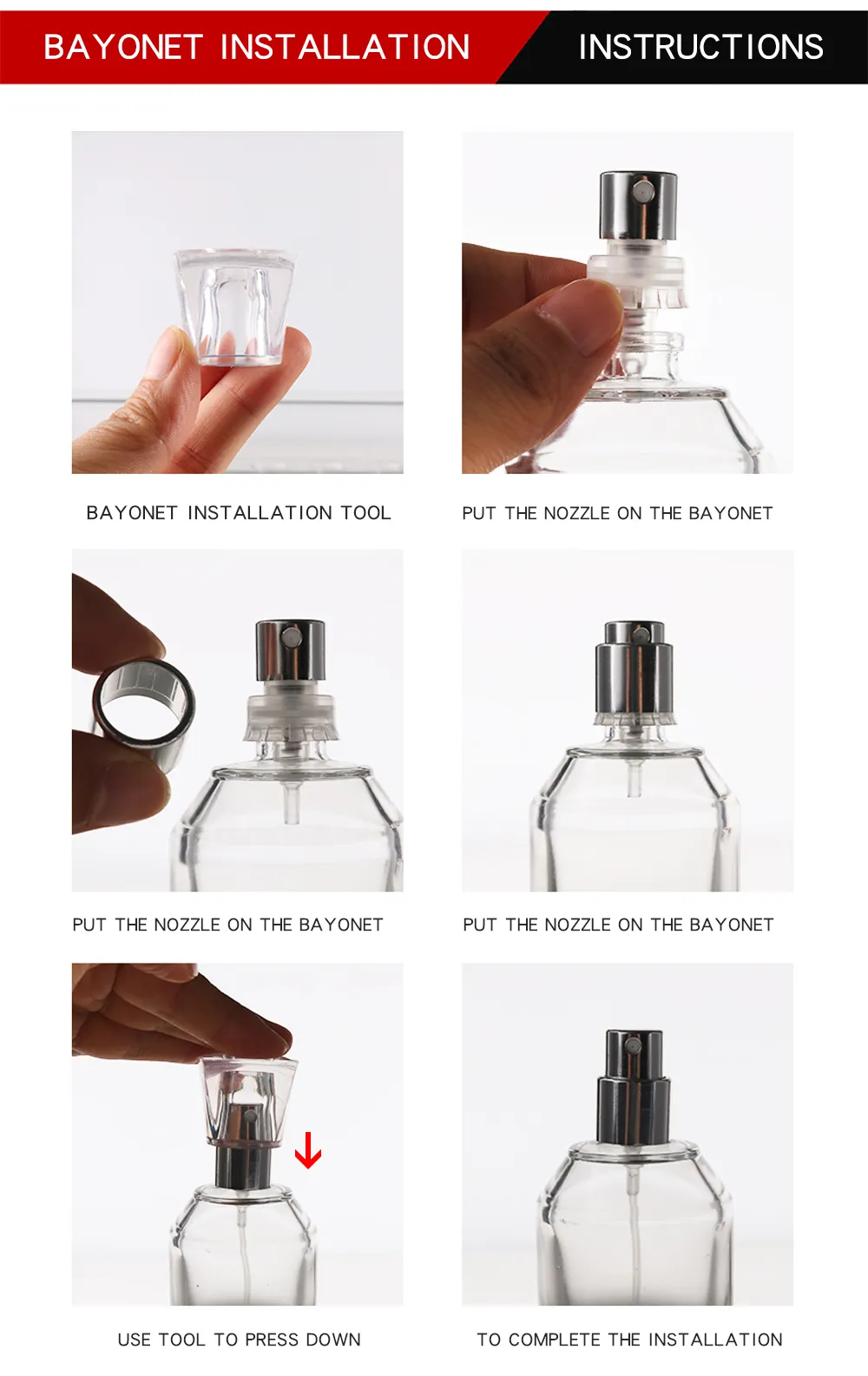 BAYONET INSTALLATION INSTRUCTIONS

BAYONET INSTALLATION TOOL

PUT THE NOZZLE ON THE BAYONET

PUT THE NOZZLE ON THE BAYONET

PUT THE NOZZLE ON THE BAYONET

USE TOOL TO PRESS DOWN

TO COMPLETE THE INSTALLATION