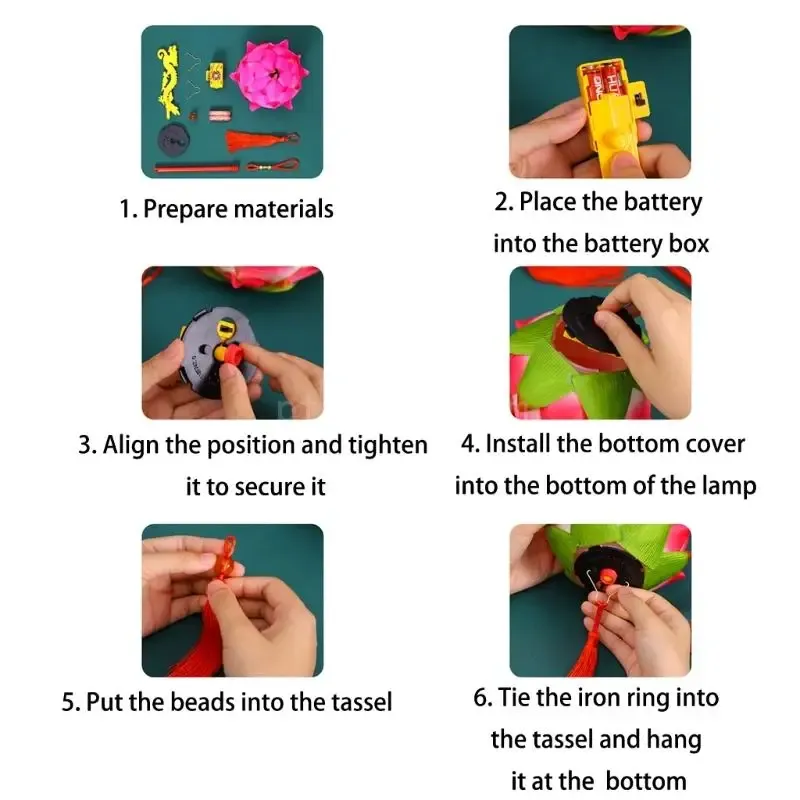 1. Prepare materials

2. Place the battery into the battery box

3. Align the position and tighten it to secure it

4. Install the bottom cover into the bottom of the lamp

5. Put the beads into the tassel

6. Tie the iron ring into the tassel and hang it at the bottom