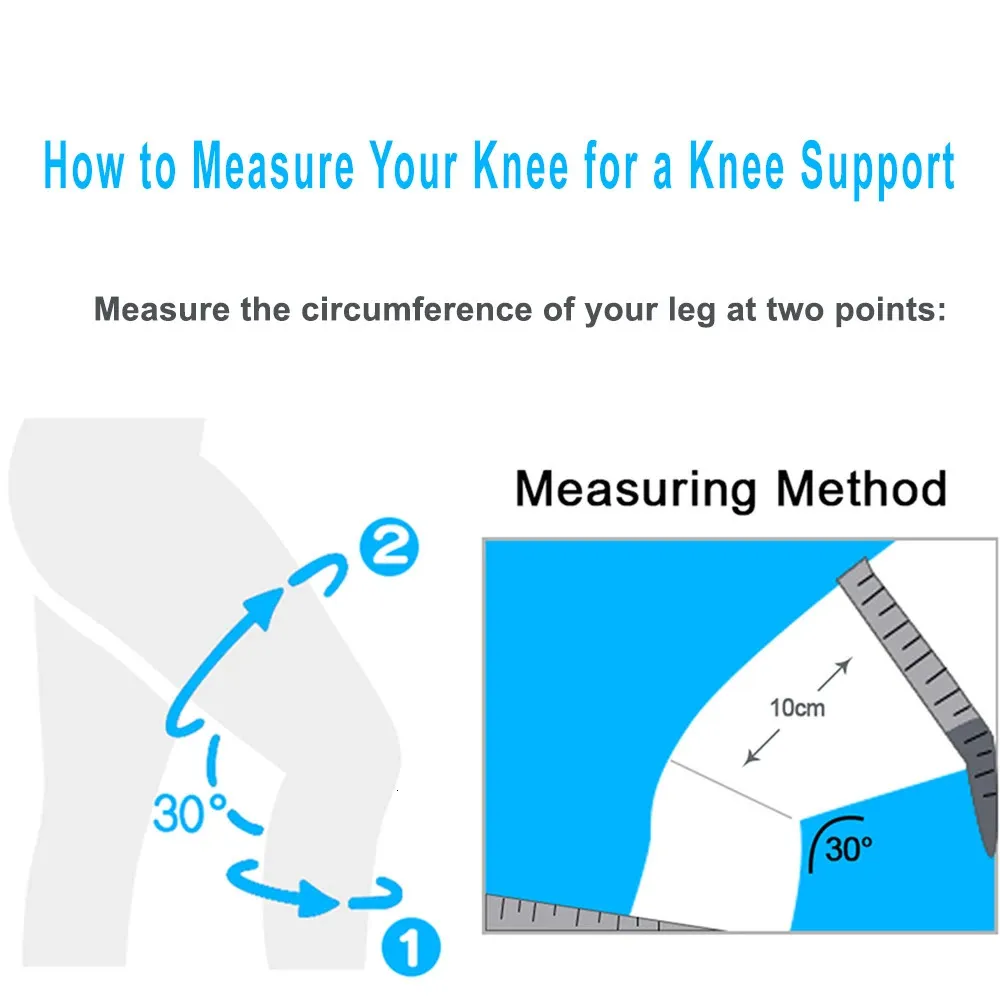 How to Measure Your Knee for a Knee Support

Measure the circumference of your leg at two points:

2

30°

1

Measuring Method

10cm

30°