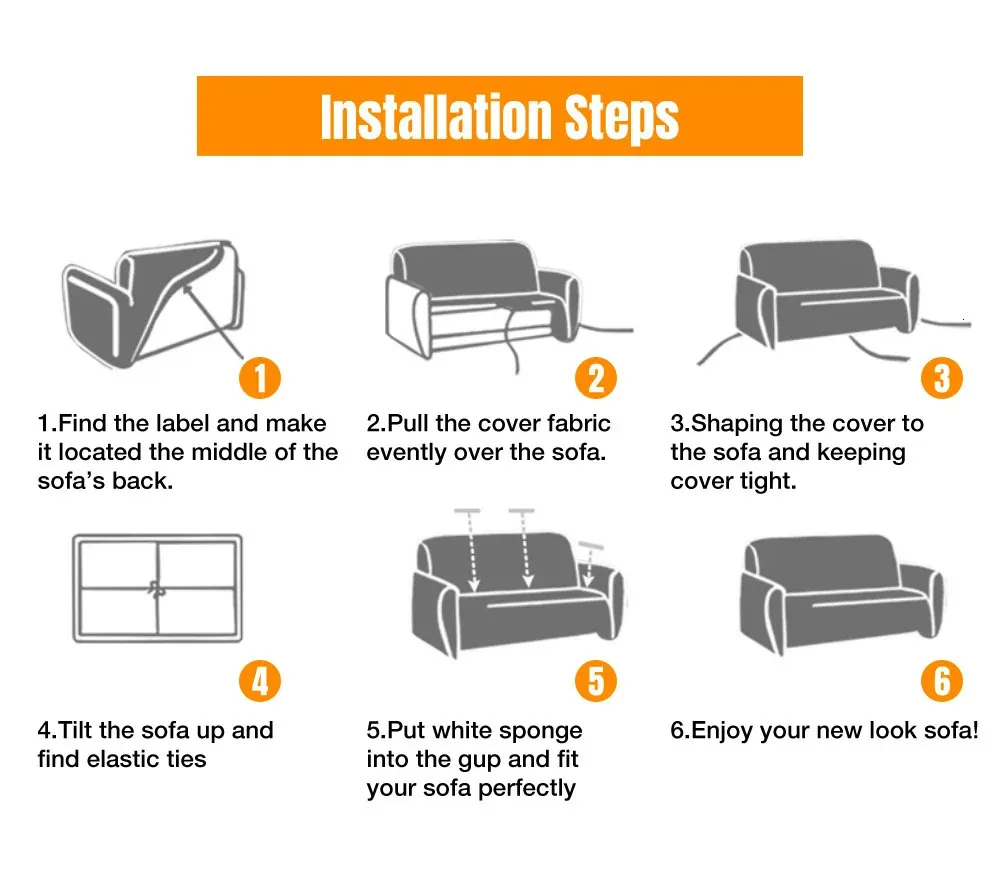 Installation Steps

1

1.Find the label and make it located the middle of the sofa's back.

2

2.Pull the cover fabric evently over the sofa.

3

3.Shaping the cover to the sofa and keeping cover tight.

4

4.Tilt the sofa up and find elastic ties

5

5.Put white sponge into the gup and fit your sofa perfectly

6

6.Enjoy your new look sofa!