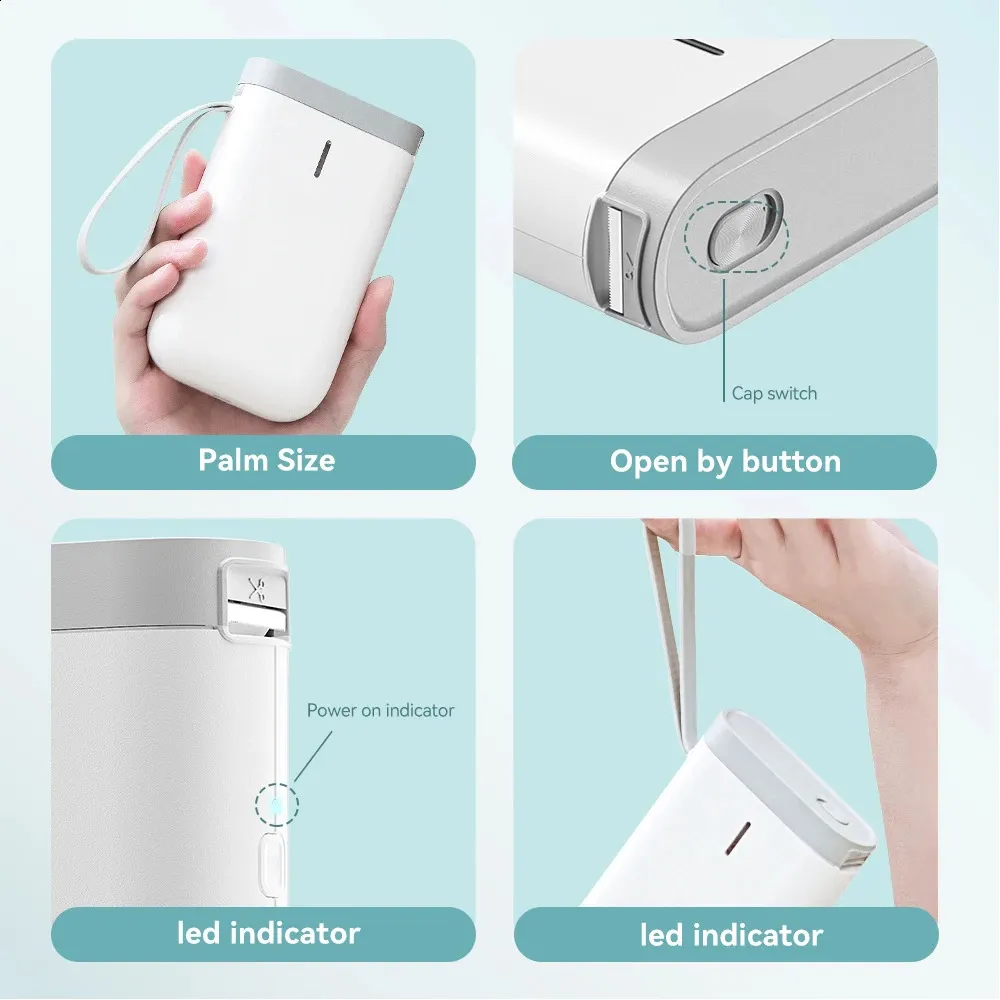 Palm Size

Cap switch

Open by button

Power on indicator

led indicator

led indicator